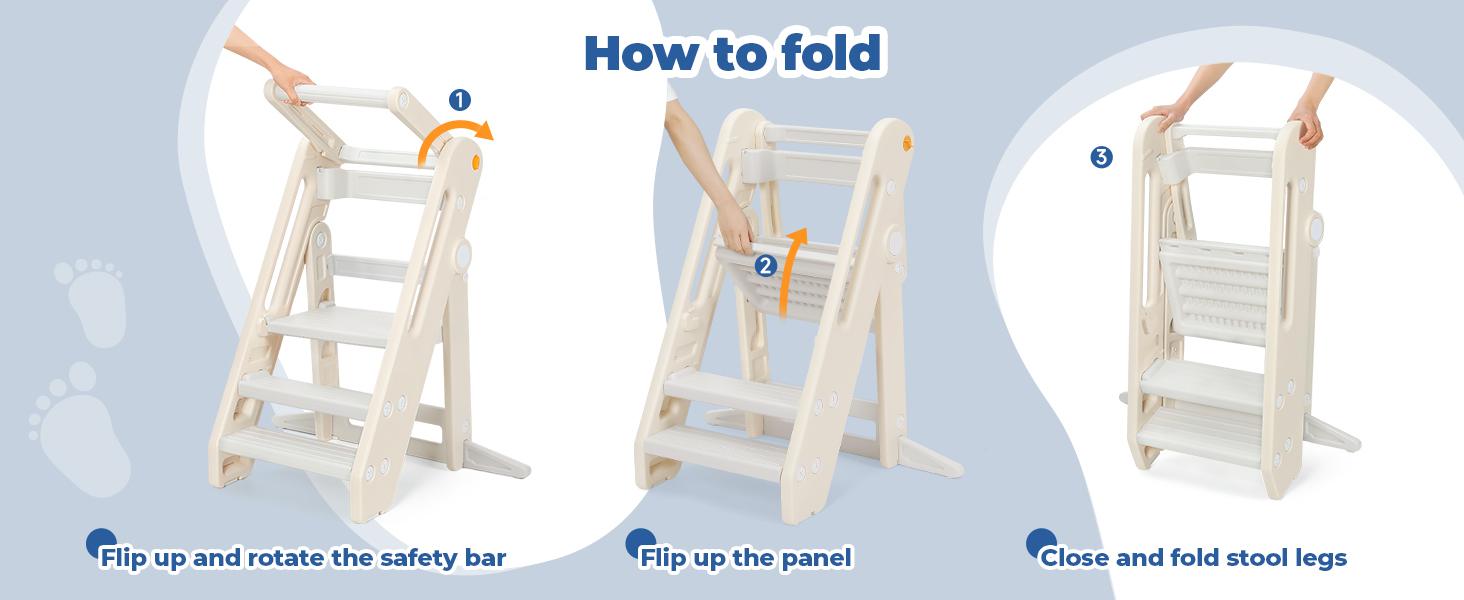 How to fold

1

2

3

Flip up and rotate the safety bar

Flip up the panel

Close and fold stool legs