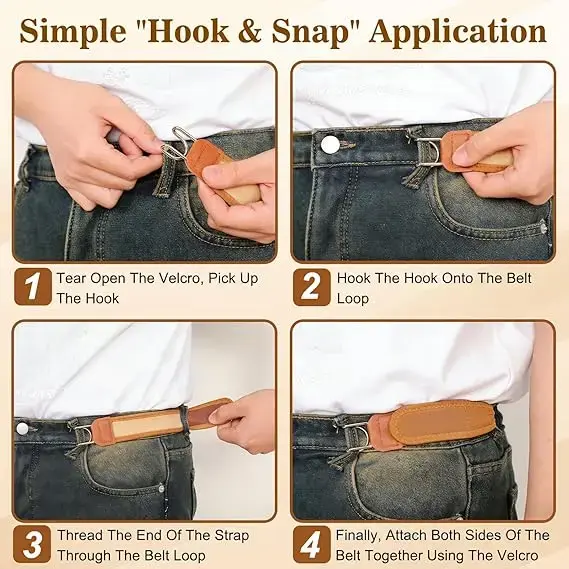 Simple "Hook & Snap" Application

1 Tear Open The Velcro, Pick Up The Hook

2 Hook The Hook Onto The Belt Loop

3 Thread The End Of The Strap Through The Belt Loop

4 Finally, Attach Both Sides Of The Belt Together Using The Velcro