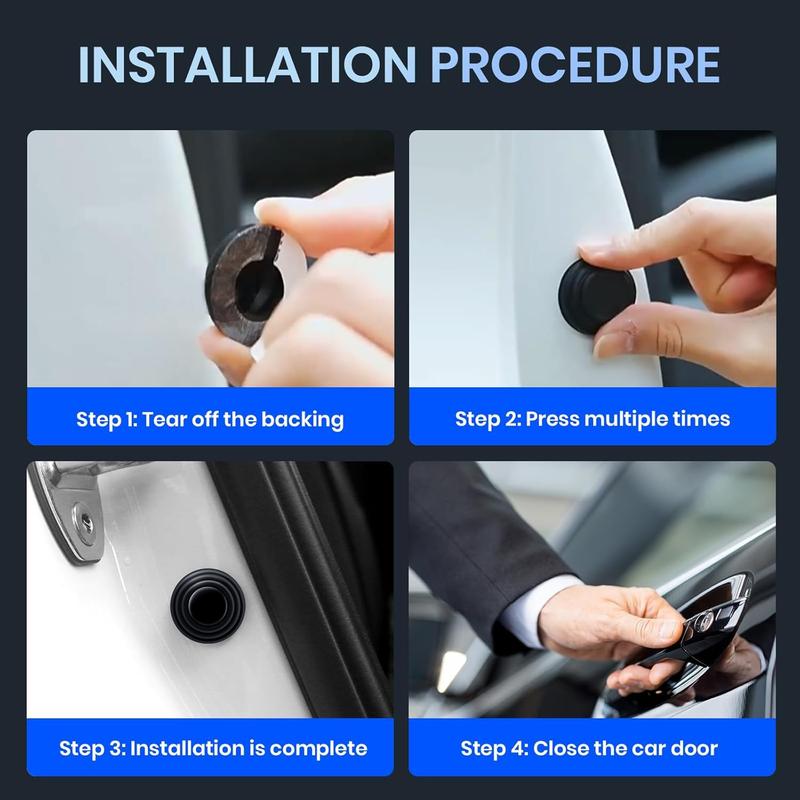 INSTALLATION PROCEDURE

Step 1: Tear off the backing

Step 2: Press multiple times

Step 3: Installation is complete

Step 4: Close the car door