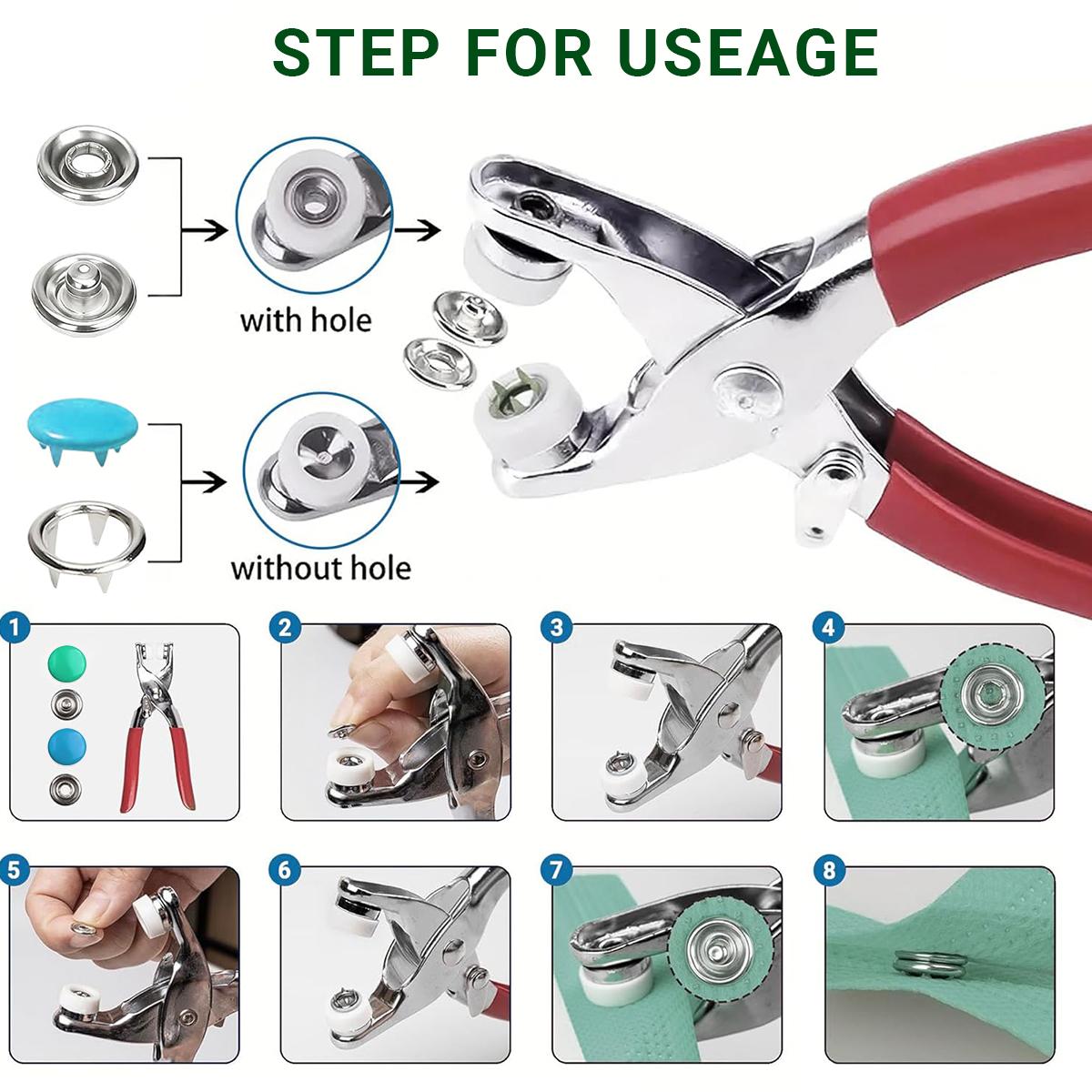 STEP FOR USEAGE

with hole

without hole

1

2

3

4

5

6

7

8