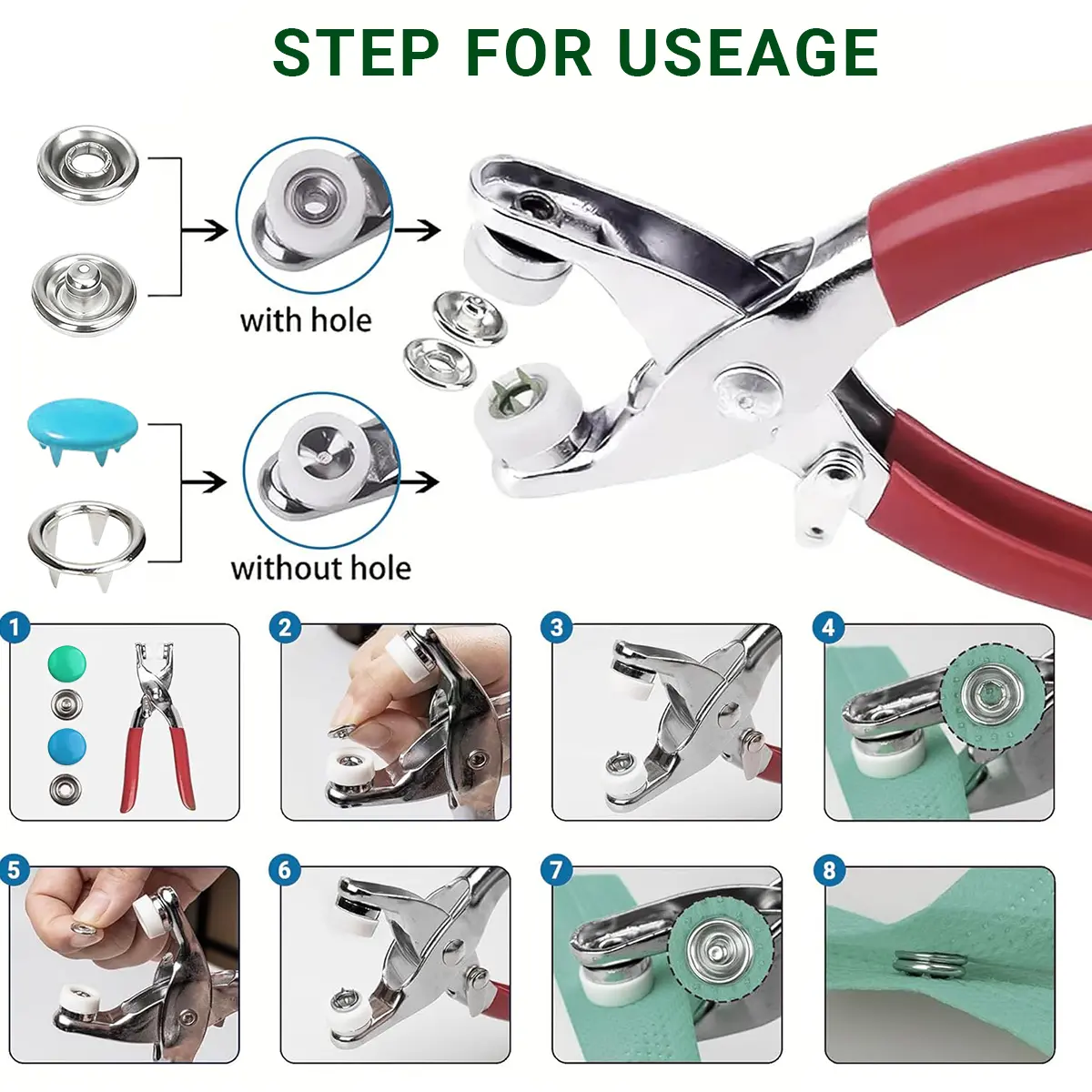 STEP FOR USEAGE

with hole

without hole

1

2

3

4

5

6

7

8