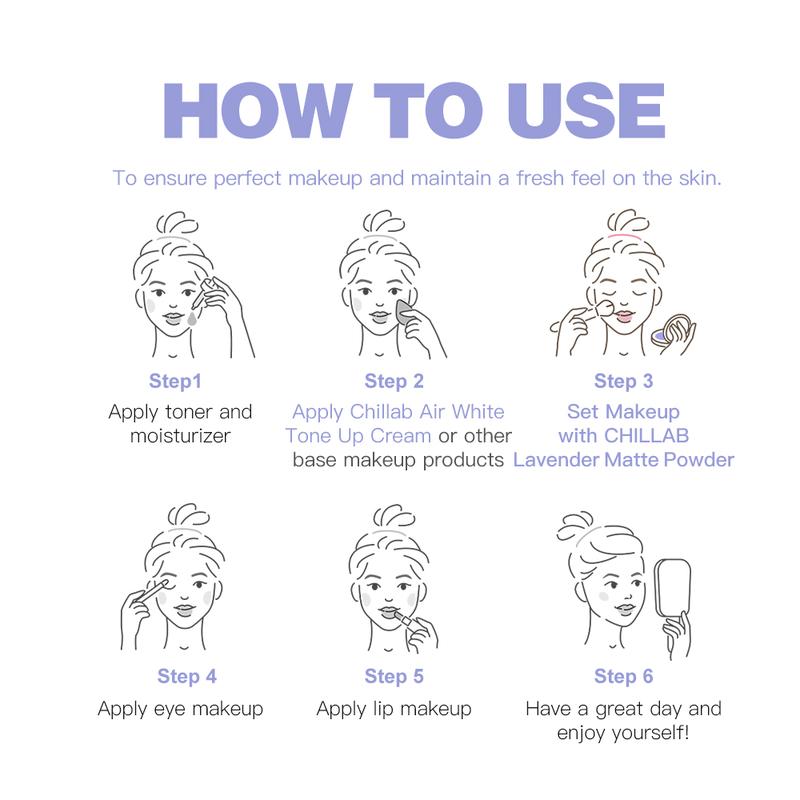 HOW TO USE

To ensure perfect makeup and maintain a fresh feel on the skin.

Step1
Apply toner and moisturizer

Step 2
Apply Chillab Air White Tone Up Cream or other base makeup products

Step 3
Set Makeup with CHILLAB Lavender Matte Powder

Step 4
Apply eye makeup

Step 5
Apply lip makeup

Step 6
Have a great day and enjoy yourself!