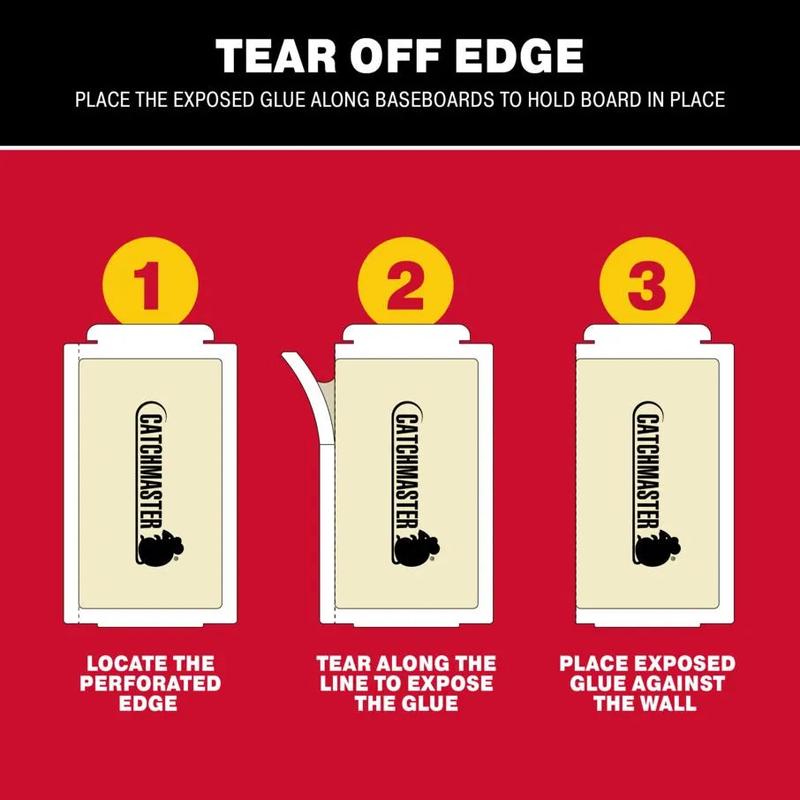 TEAR OFF EDGE

PLACE THE EXPOSED GLUE ALONG BASEBOARDS TO HOLD BOARD IN PLACE

1

CATCHMASTER

LOCATE THE PERFORATED EDGE

2

CATCHMASTER

TEAR ALONG THE LINE TO EXPOSE THE GLUE

3

CATCHMASTER

PLACE EXPOSED GLUE AGAINST THE WALL