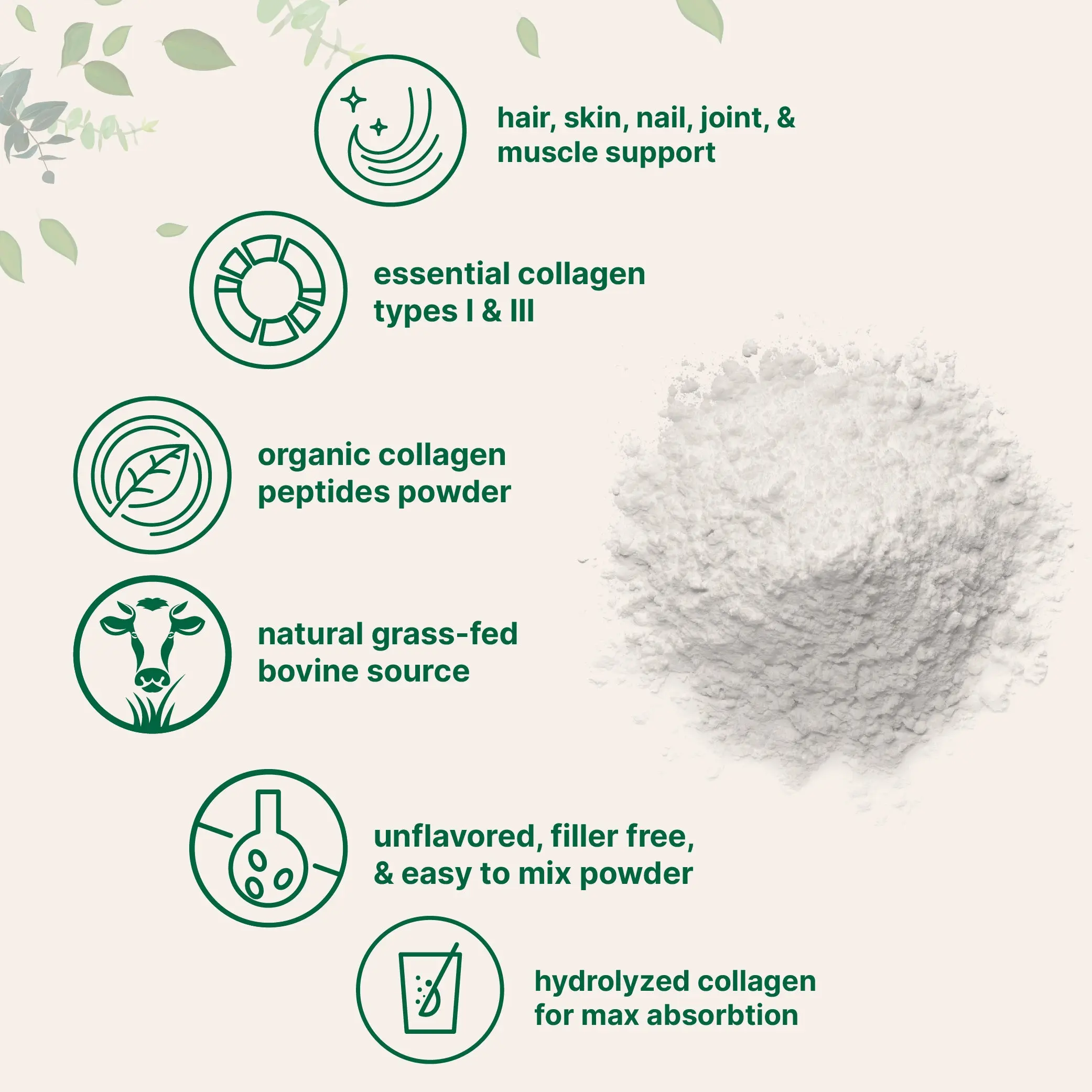 hair, skin, nail, joint, & muscle support

essential collagen types I & III

organic collagen peptides powder

natural grass-fed bovine source

unflavored, filler free, & easy to mix powder

hydrolyzed collagen for max absorbtion