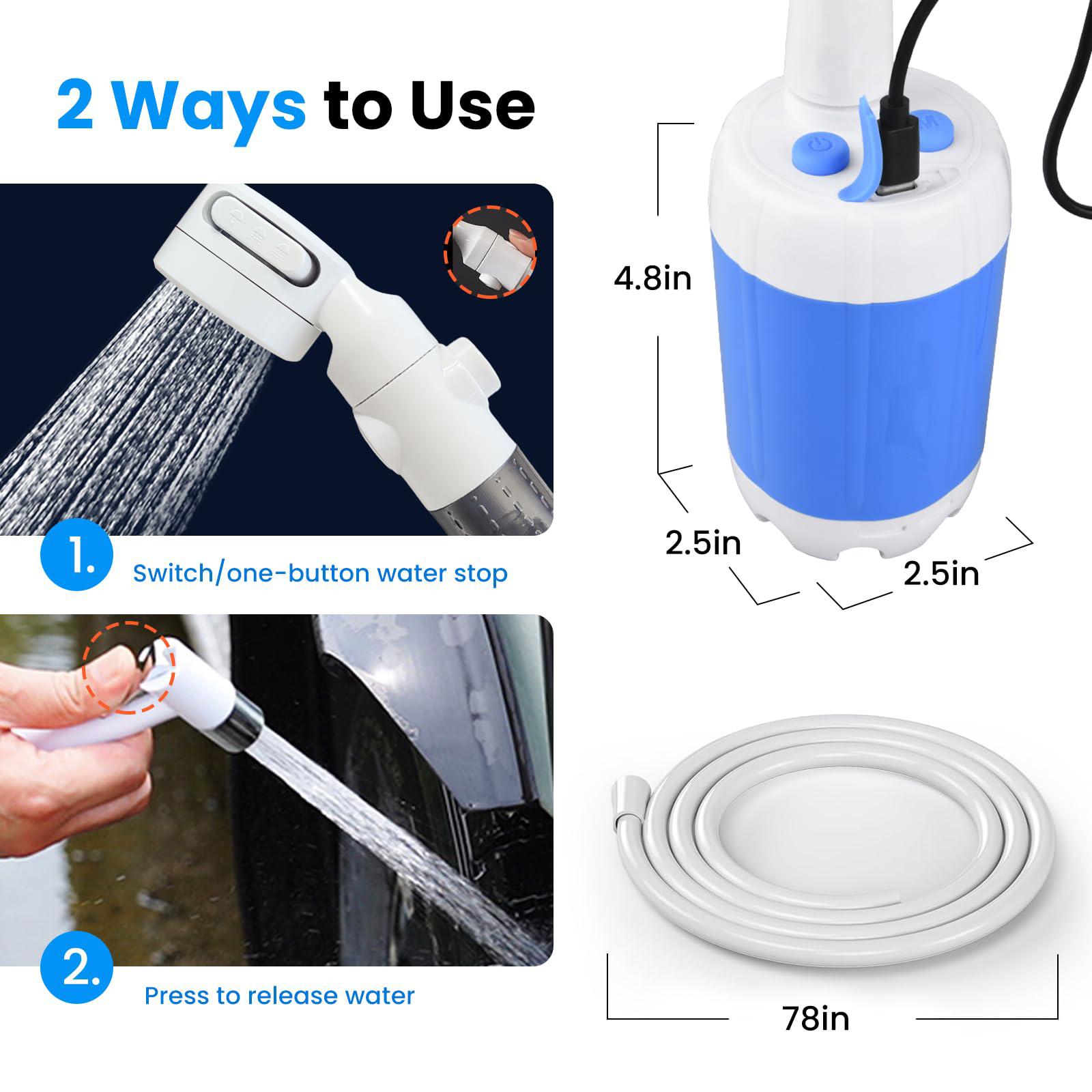 2 Ways to Use

1. Switch/one-button water stop

2. Press to release water

4.8in

2.5in

2.5in

78in