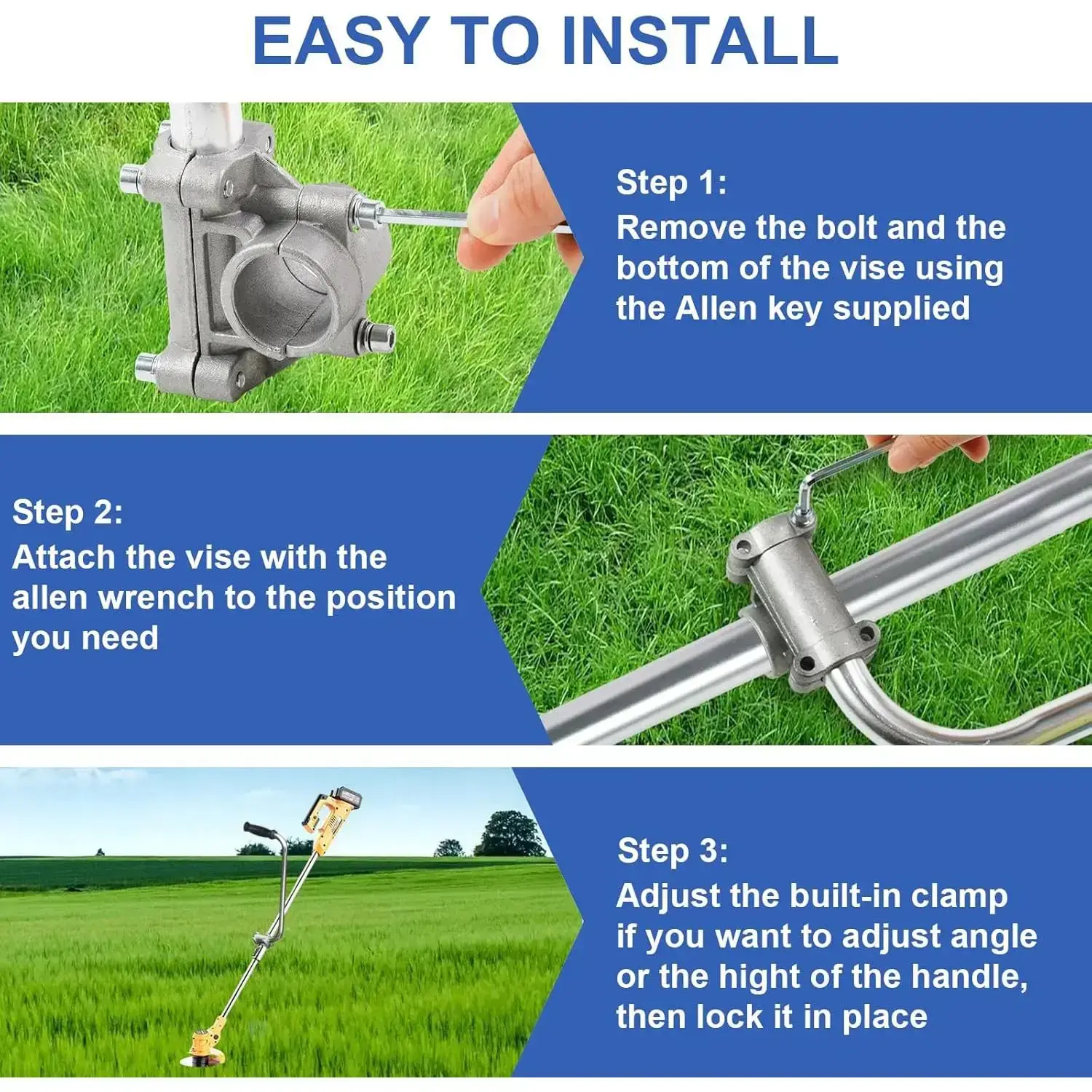 EASY TO INSTALL

Step 1:
Remove the bolt and the bottom of the vise using the Allen key supplied

Step 2:
Attach the vise with the allen wrench to the position you need

Step 3:
Adjust the built-in clamp if you want to adjust angle or the hight of the handle, then lock it in place