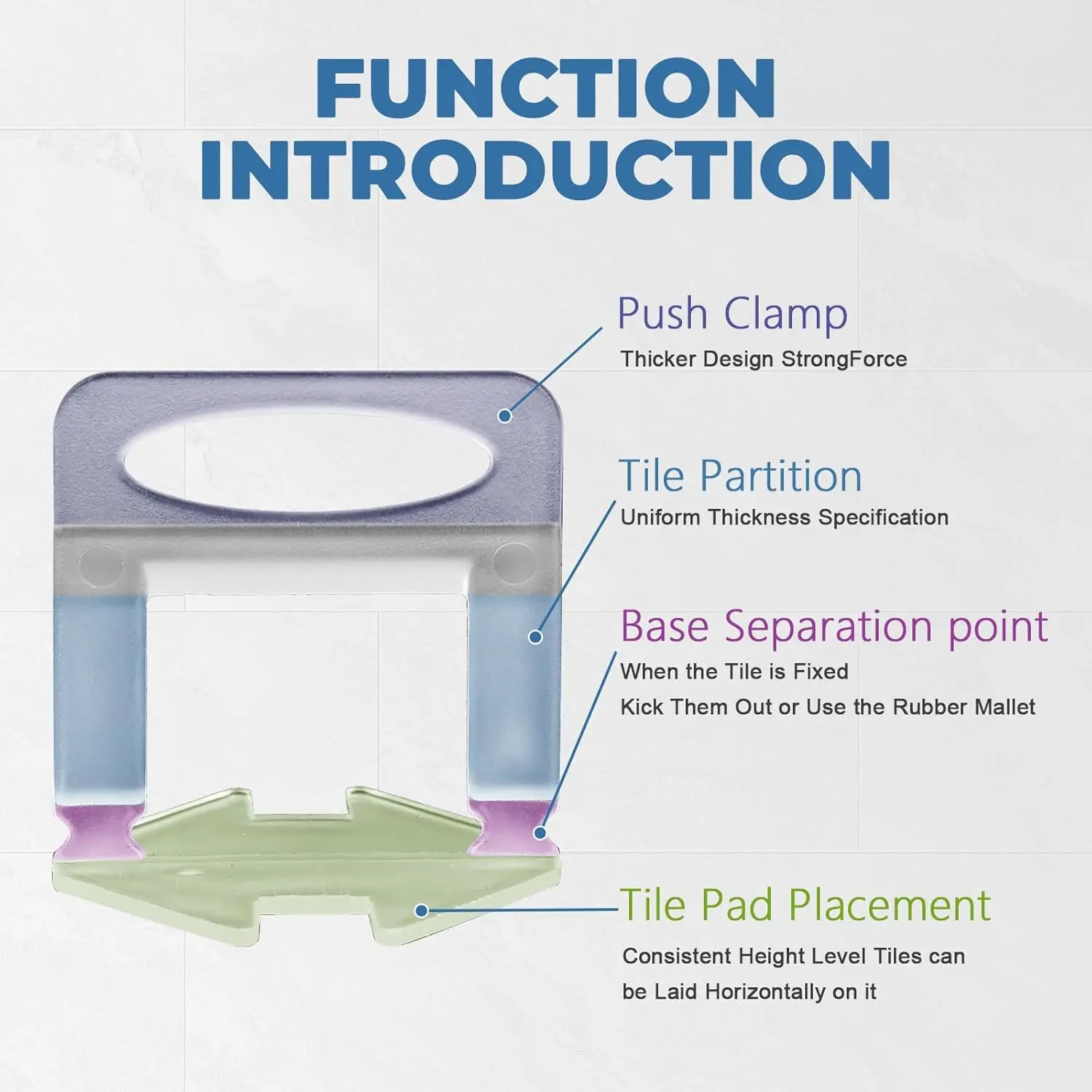 FUNCTION INTRODUCTION

Push Clamp
Thicker Design StrongForce

Tile Partition
Uniform Thickness Specification

Base Separation point
When the Tile is Fixed
Kick Them Out or Use the Rubber Mallet

Tile Pad Placement
Consistent Height Level Tiles can be Laid Horizontally on it