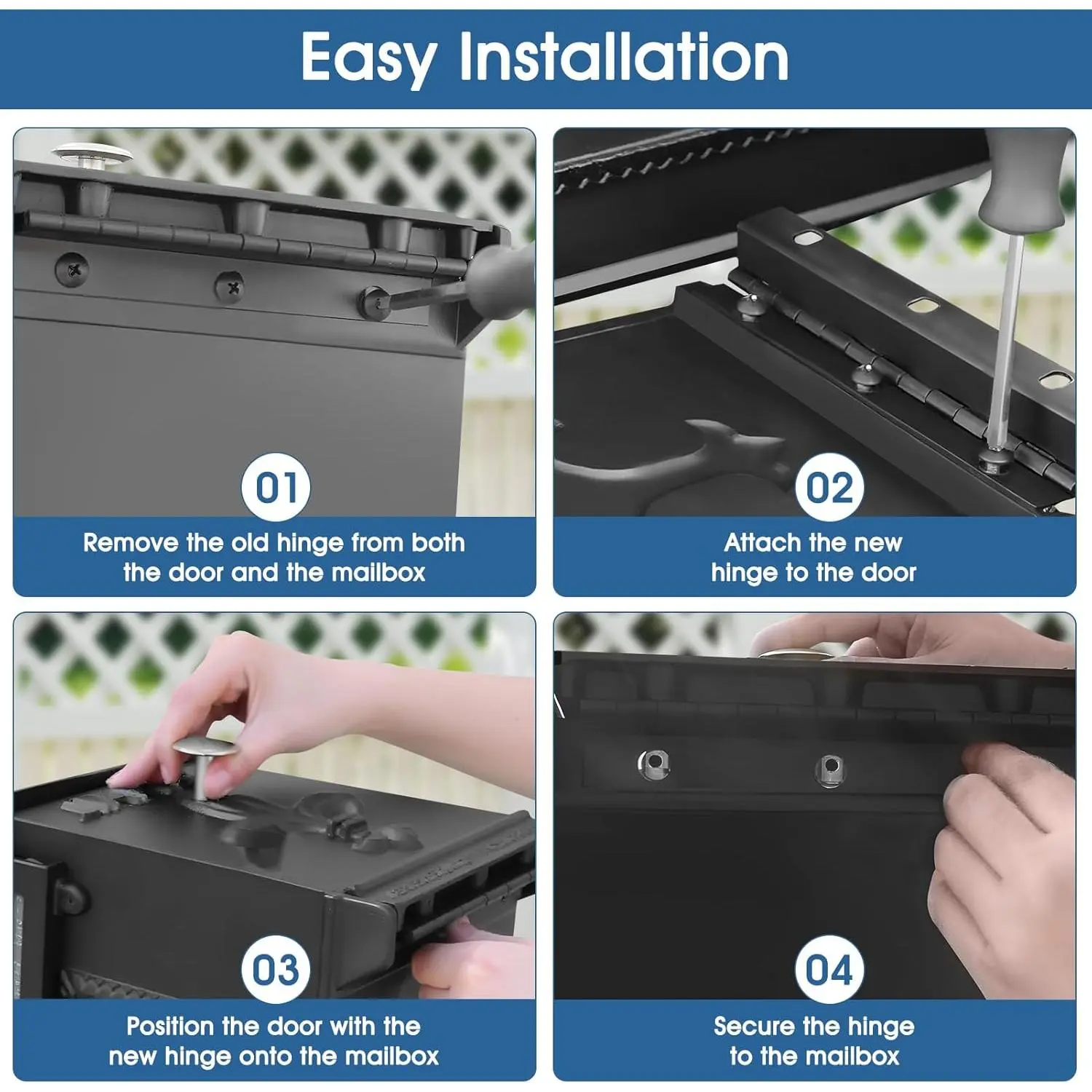 Easy Installation

01

Remove the old hinge from both the door and the mailbox

02

Attach the new hinge to the door

03

Position the door with the new hinge onto the mailbox

04

Secure the hinge to the mailbox