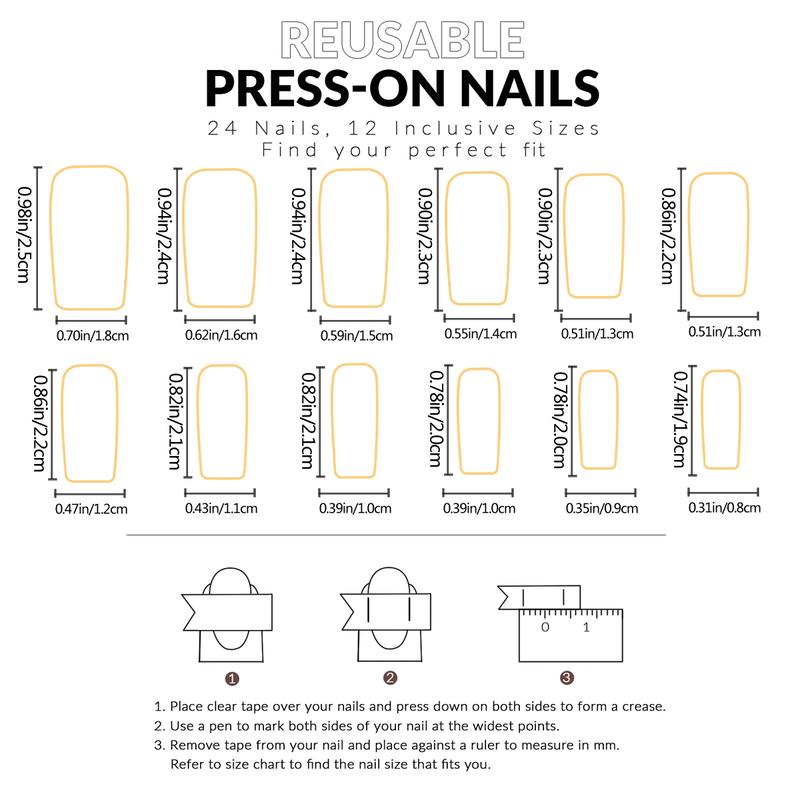 REUSABLE
PRESS-ON NAILS
24 Nails, 12 Inclusive Sizes
Find your perfect fit

0.98in/2.5cm
0.70in/1.8cm
0.94in/2.4cm
0.62in/1.6cm
0.94in/2.4cm
0.59in/1.5cm
0.90in/2.3cm
0.55in/1.4cm
0.90in/2.3cm
0.51in/1.3cm
0.86in/2.2cm
0.51in/1.3cm

0.86in/2.2cm
0.47in/1.2cm
0.82in/2.1cm
0.43in/1.1cm
0.82in/2.1cm
0.39in/1.0cm
0.78in/2.0cm
0.39in/1.0cm
0.78in/2.0cm
0.35in/0.9cm
0.74in/1.9cm
0.31in/0.8cm

0 1

1
2
3

1. Place clear tape over your nails and press down on both sides to form a crease.
2. Use a pen to mark both sides of your nail at the widest points.
3. Remove tape from your nail and place against a ruler to measure in mm. Refer to size chart to find the nail size that fits you.