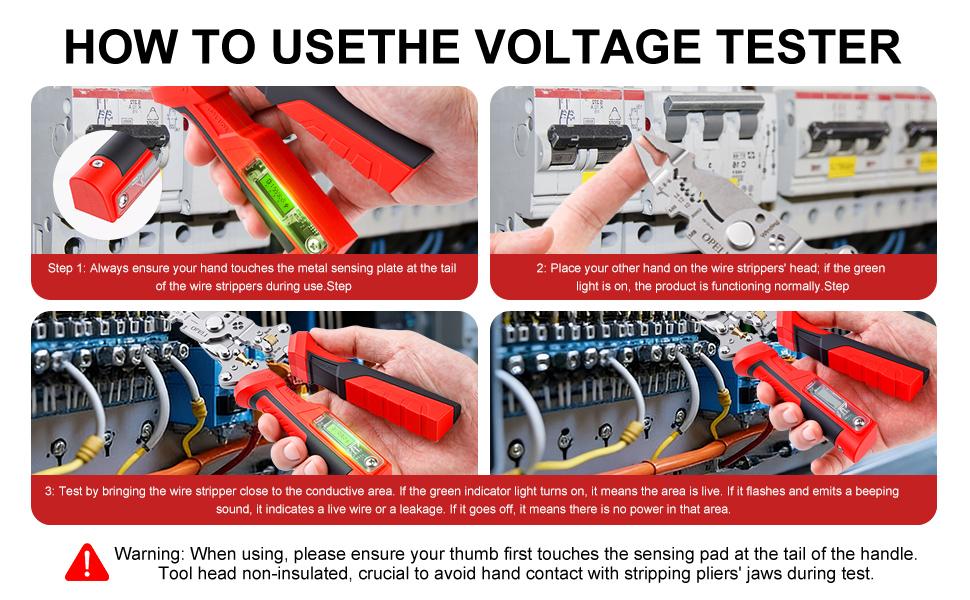 HOW TO USETHE VOLTAGE TESTER

Step 1: Always ensure your hand touches the metal sensing plate at the tail of the wire strippers during use.Step

2: Place your other hand on the wire strippers' head; if the green light is on, the product is functioning normally.Step

3: Test by bringing the wire stripper close to the conductive area. If the green indicator light turns on, it means the area is live. If it flashes and emits a beeping sound, it indicates a live wire or a leakage. If it goes off, it means there is no power in that area.

Warning: When using, please ensure your thumb first touches the sensing pad at the tail of the handle. Tool head non-insulated, crucial to avoid hand contact with stripping pliers' jaws during test.