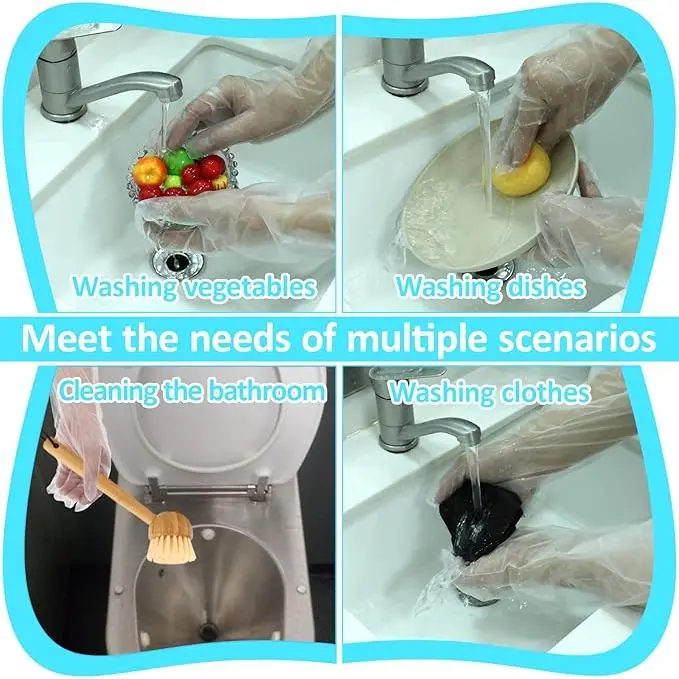 Washing vegetables

Washing dishes

Meet the needs of multiple scenarios

Cleaning the bathroom

Washing clothes