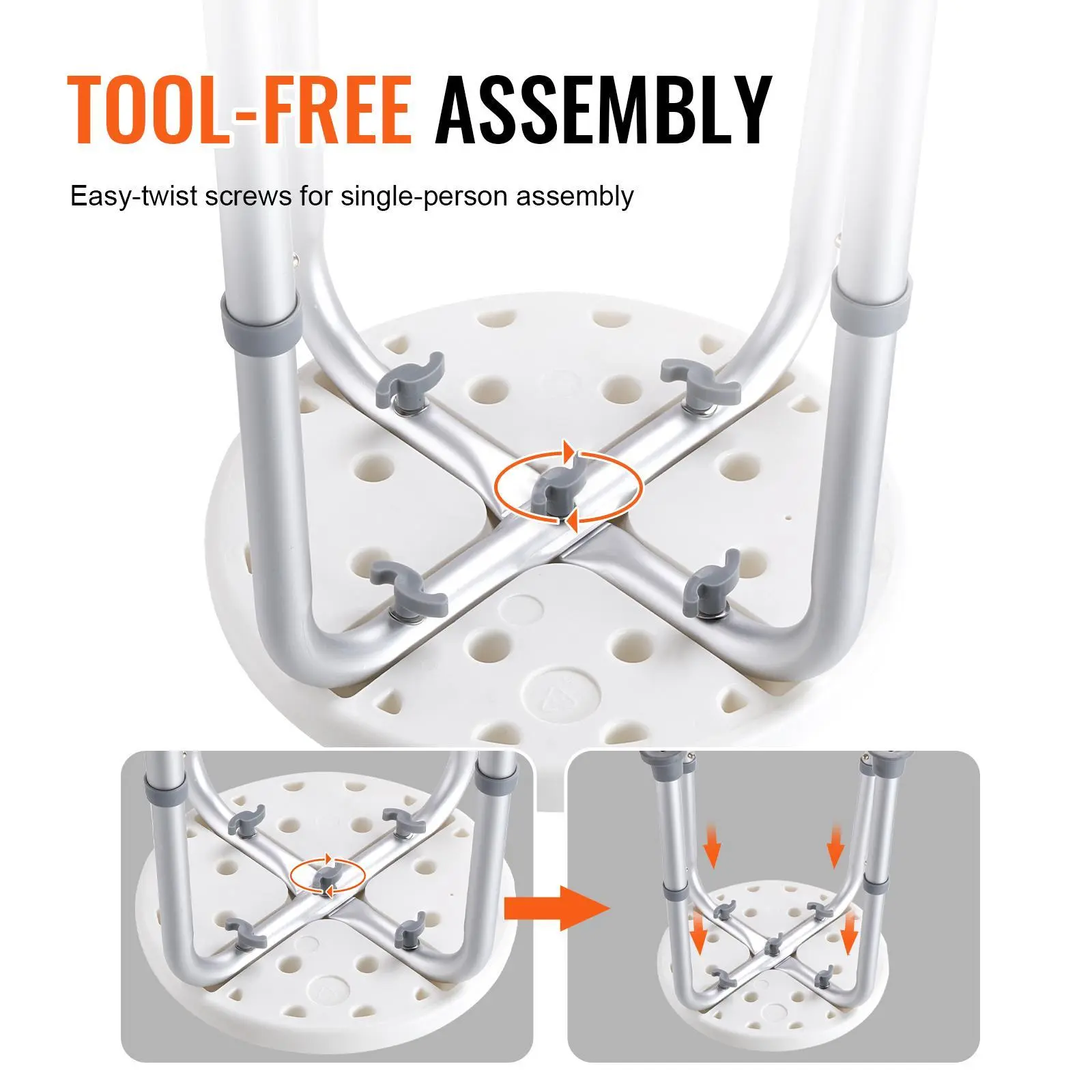 TOOL-FREE ASSEMBLY

Easy-twist screws for single-person assembly