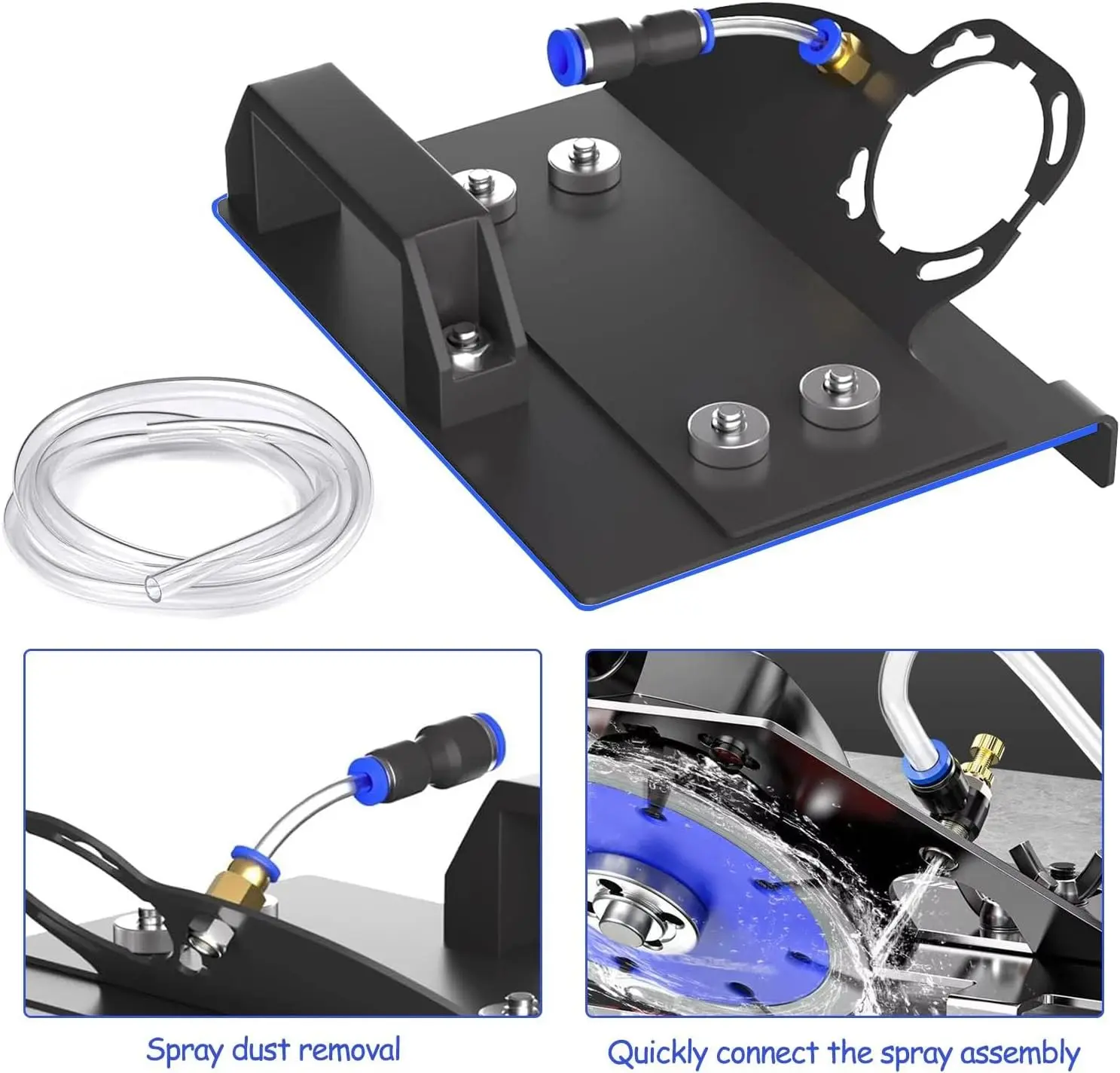 Spray dust removal

Quickly connect the spray assembly