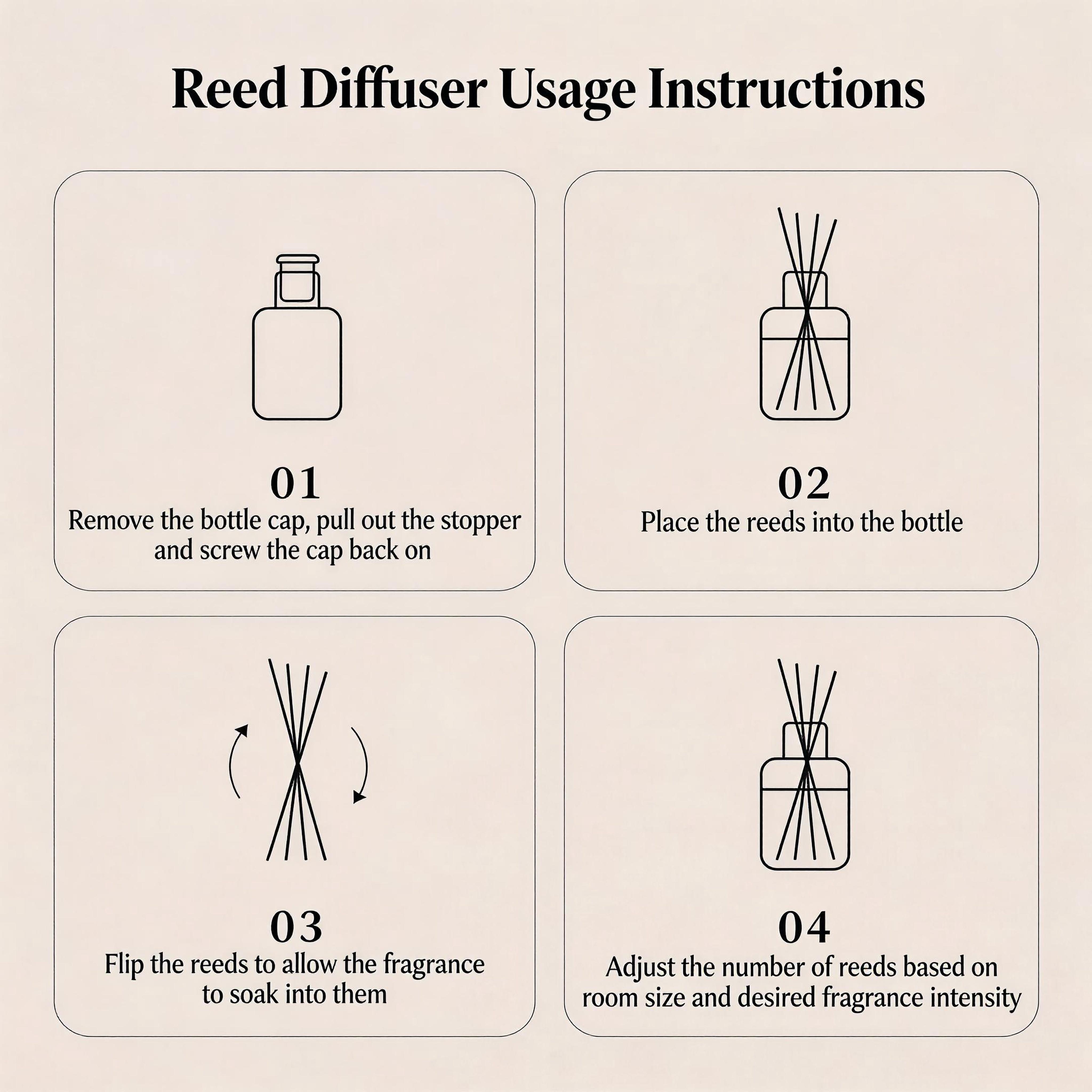 Reed Diffuser Usage Instructions

01
Remove the bottle cap, pull out the stopper and screw the cap back on

02
Place the reeds into the bottle

03
Flip the reeds to allow the fragrance to soak into them

04
Adjust the number of reeds based on room size and desired fragrance intensity