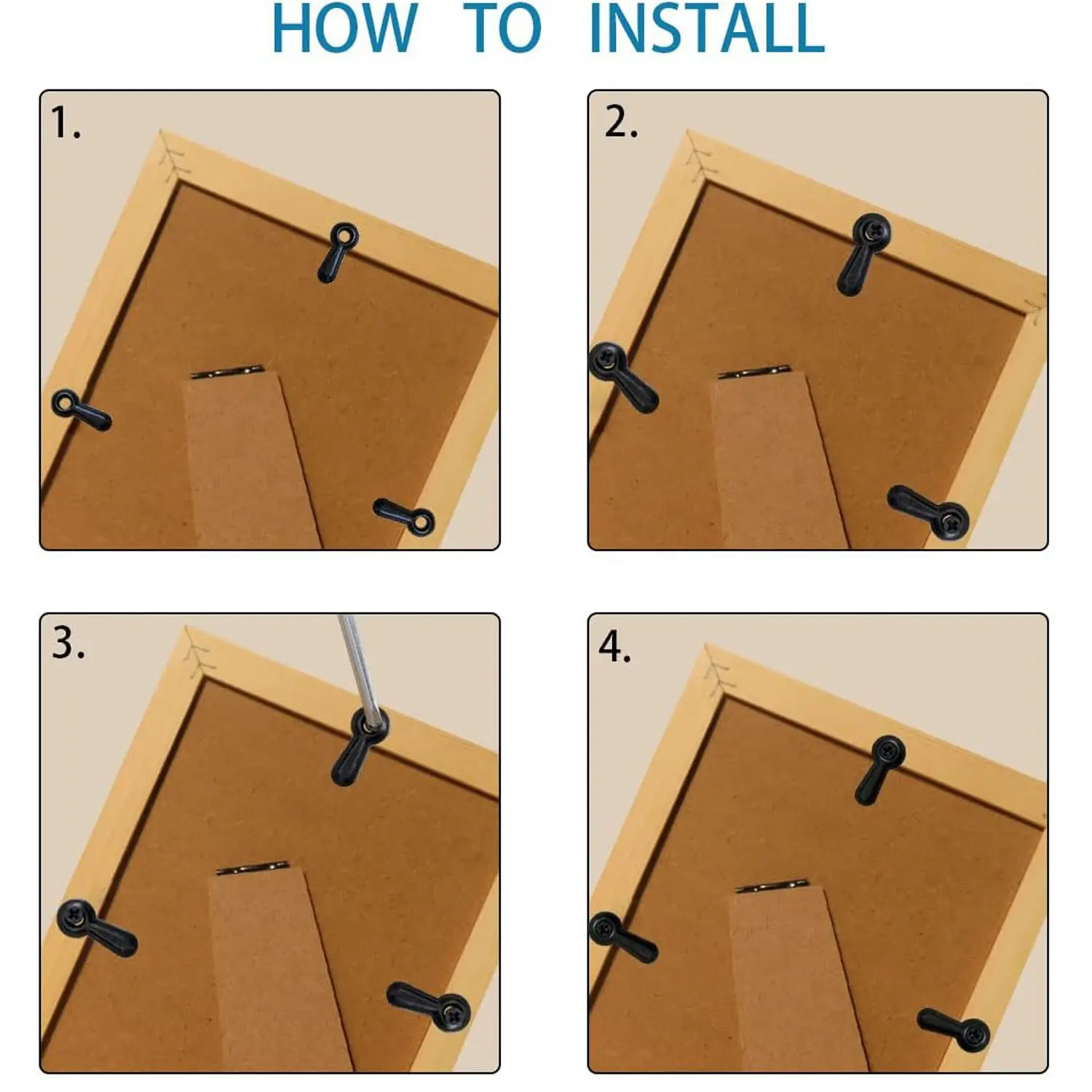 HOW TO INSTALL

1.

2.

3.

4.