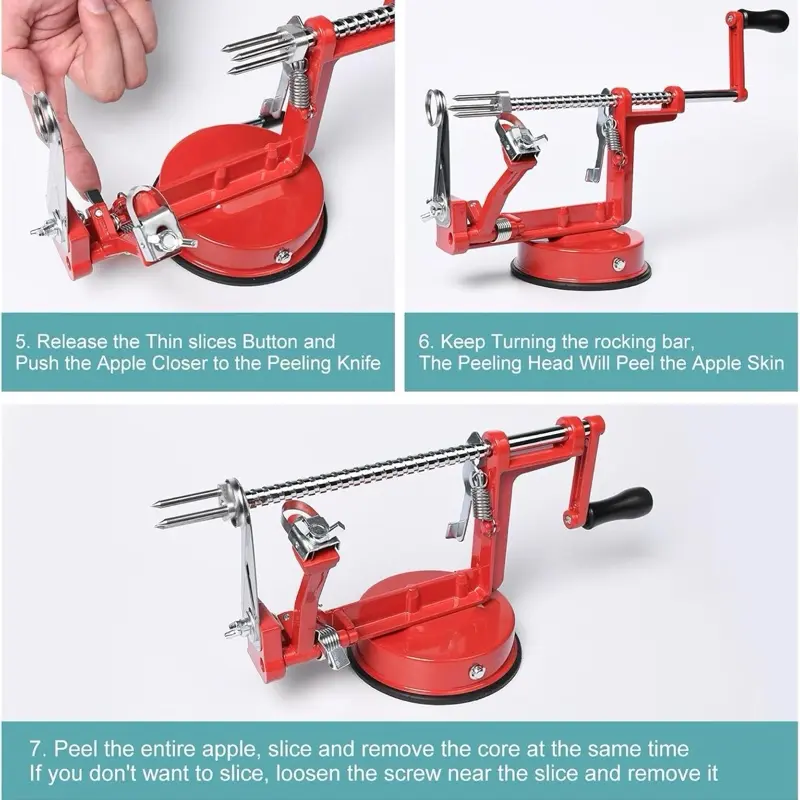 5. Release the Thin slices Button and Push the Apple Closer to the Peeling Knife

6. Keep Turning the rocking bar, The Peeling Head Will Peel the Apple Skin

7. Peel the entire apple, slice and remove the core at the same time
If you don't want to slice, loosen the screw near the slice and remove it