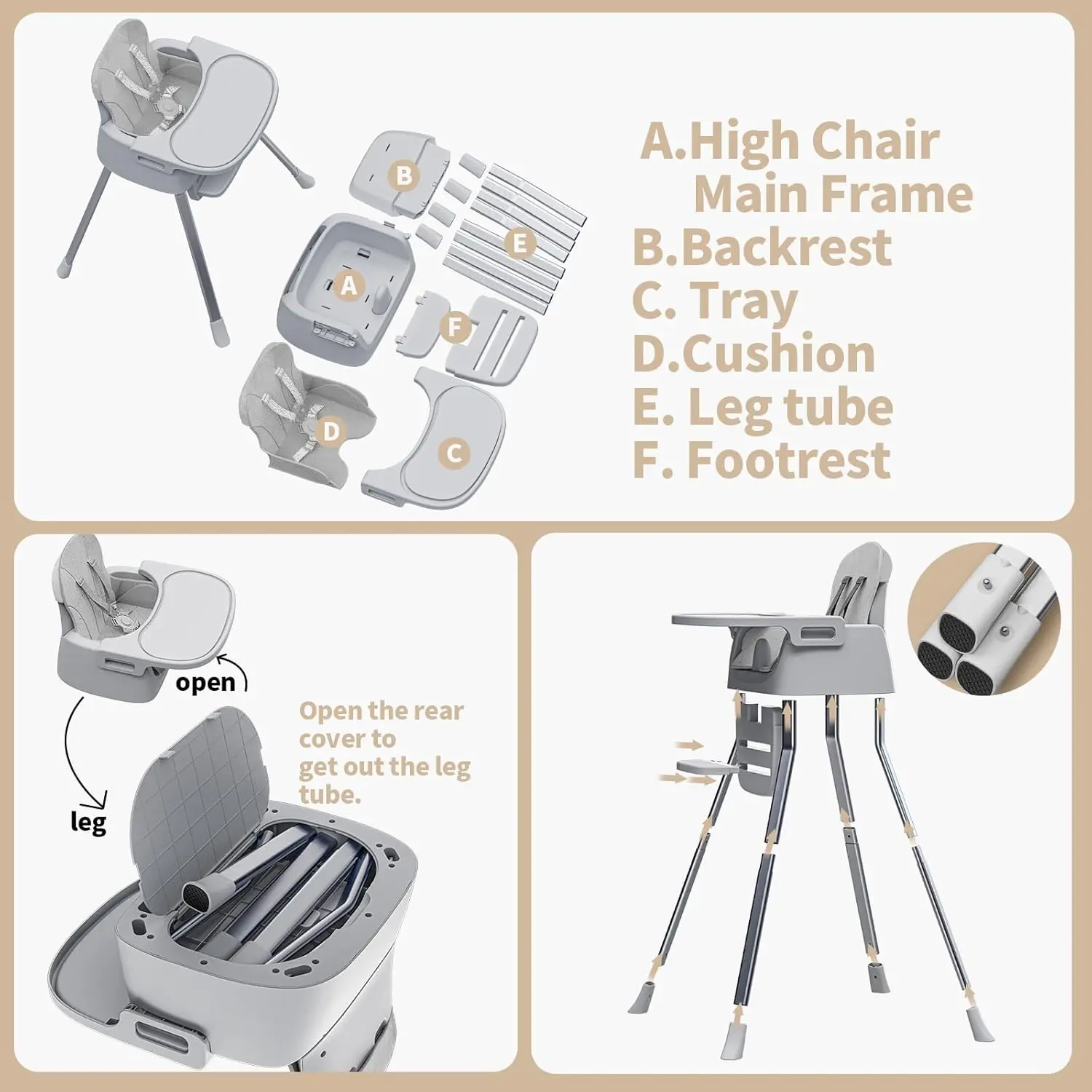 B
E
A
F
D
C

A.High Chair Main Frame
B.Backrest
C. Tray
D.Cushion
E. Leg tube
F. Footrest

open
leg
Open the rear cover to get out the leg tube.