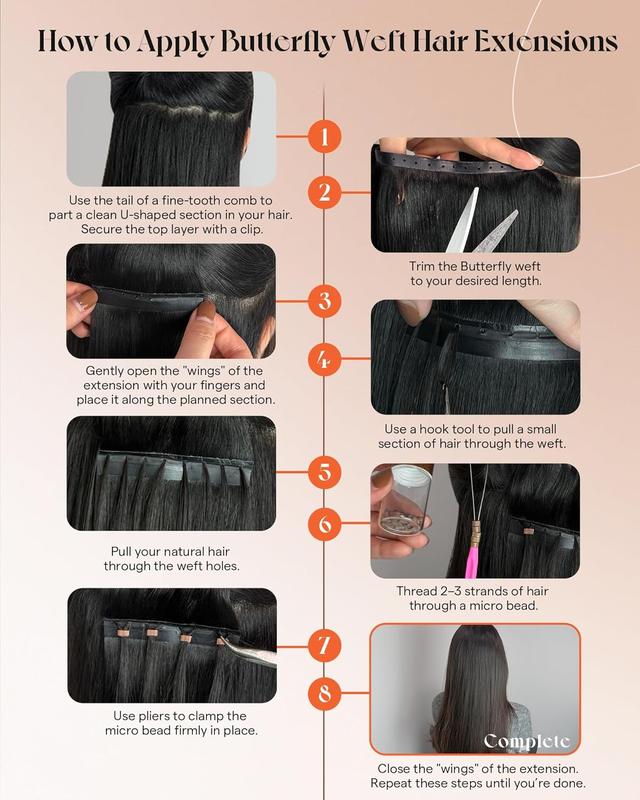 How to Apply Butterfly Weft Hair Extensions

1

Use the tail of a fine-tooth comb to part a clean U-shaped section in your hair. Secure the top layer with a clip.

2

Trim the Butterfly weft to your desired length.

3

Gently open the "wings" of the extension with your fingers and place it along the planned section.

4

Use a hook tool to pull a small section of hair through the weft.

5

Pull your natural hair through the weft holes.

6

Thread 2–3 strands of hair through a micro bead.

7

Use pliers to clamp the micro bead firmly in place.

8

Complete

Close the "wings" of the extension. Repeat these steps until you're done.