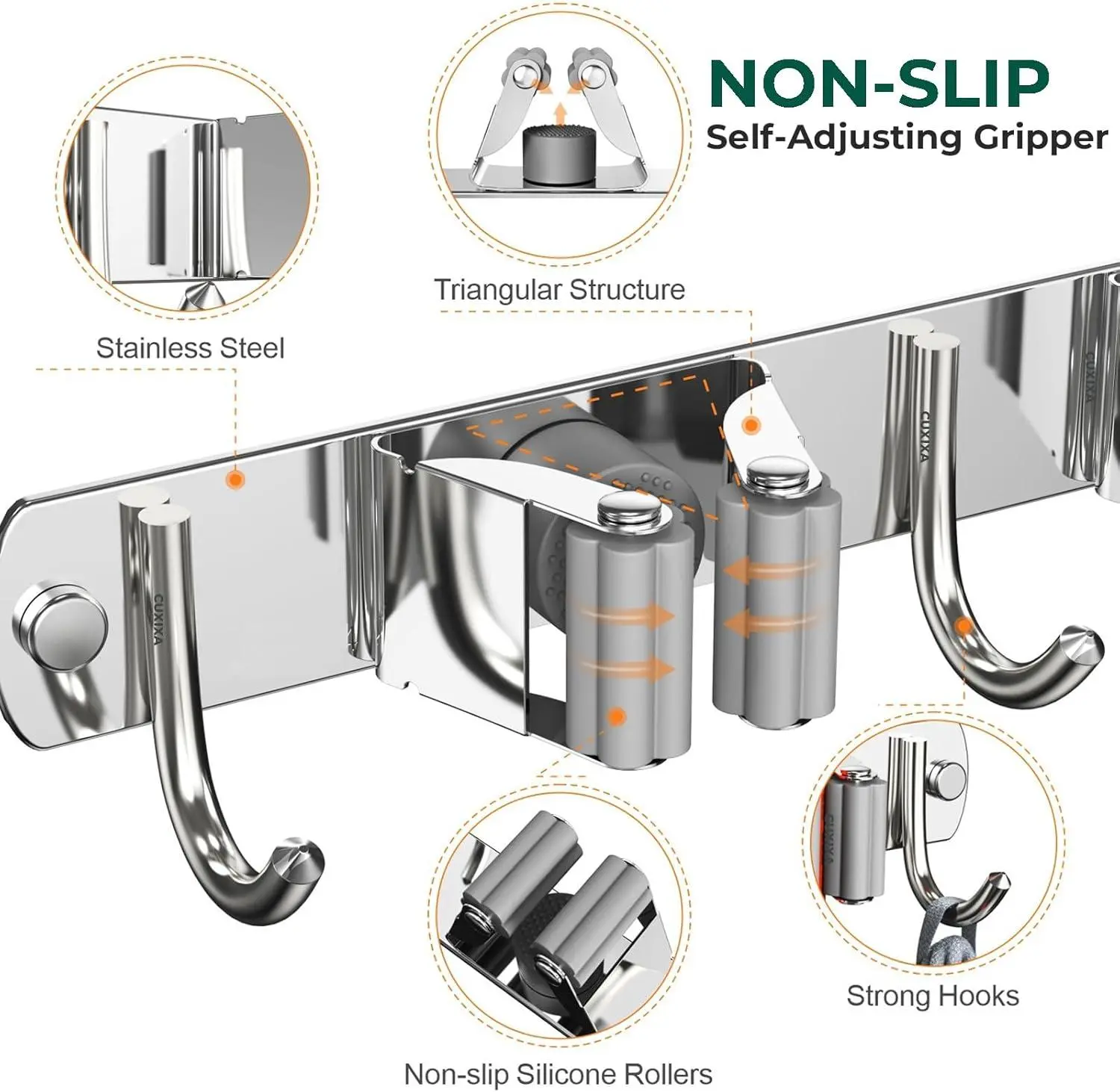 NON-SLIP
Self-Adjusting Gripper

Triangular Structure

Stainless Steel

CUXIXA

CUXIXA

CUXIXA

CUXIXA

Strong Hooks

Non-slip Silicone Rollers