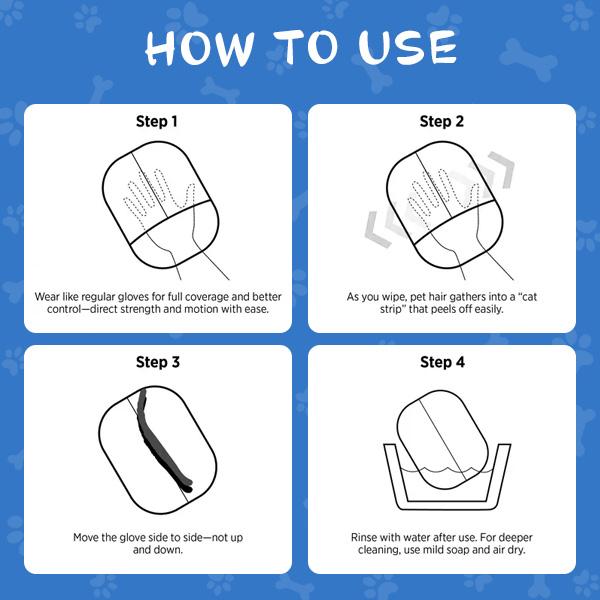 HOW TO USE

Step 1

Wear like regular gloves for full coverage and better control—direct strength and motion with ease.

Step 2

As you wipe, pet hair gathers into a "cat strip" that peels off easily.

Step 3

Move the glove side to side—not up and down.

Step 4

Rinse with water after use. For deeper cleaning, use mild soap and air dry.