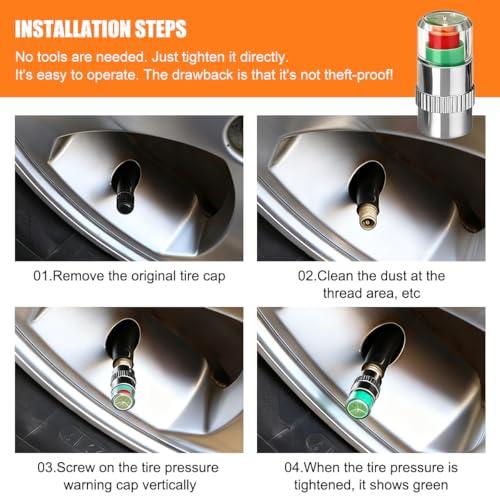 INSTALLATION STEPS

No tools are needed. Just tighten it directly.
It's easy to operate. The drawback is that it's not theft-proof!

01.Remove the original tire cap

02.Clean the dust at the thread area, etc

03.Screw on the tire pressure warning cap vertically

04.When the tire pressure is tightened, it shows green