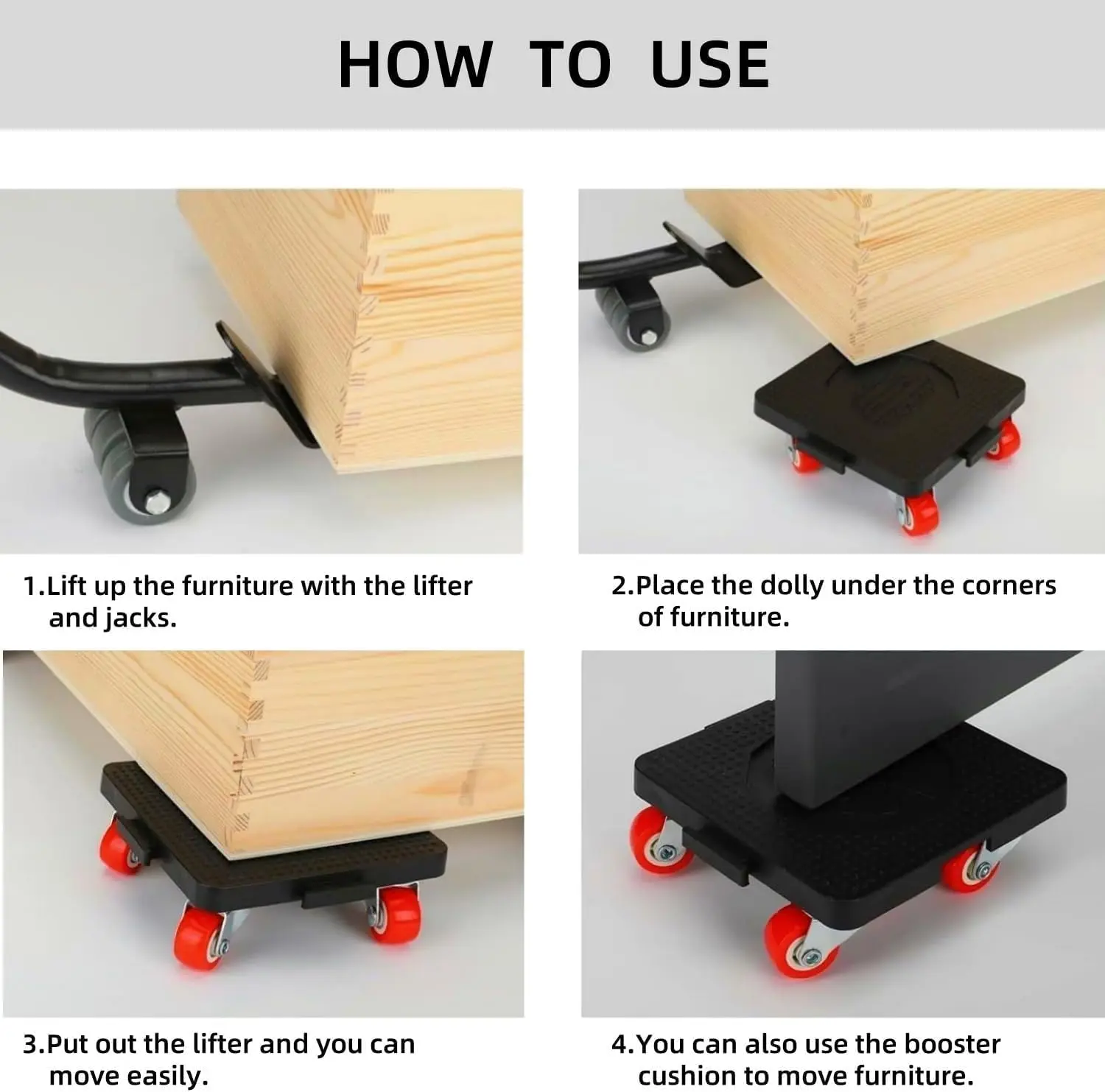 HOW TO USE

1.Lift up the furniture with the lifter and jacks.

2.Place the dolly under the corners of furniture.

3.Put out the lifter and you can move easily.

4.You can also use the booster cushion to move furniture.