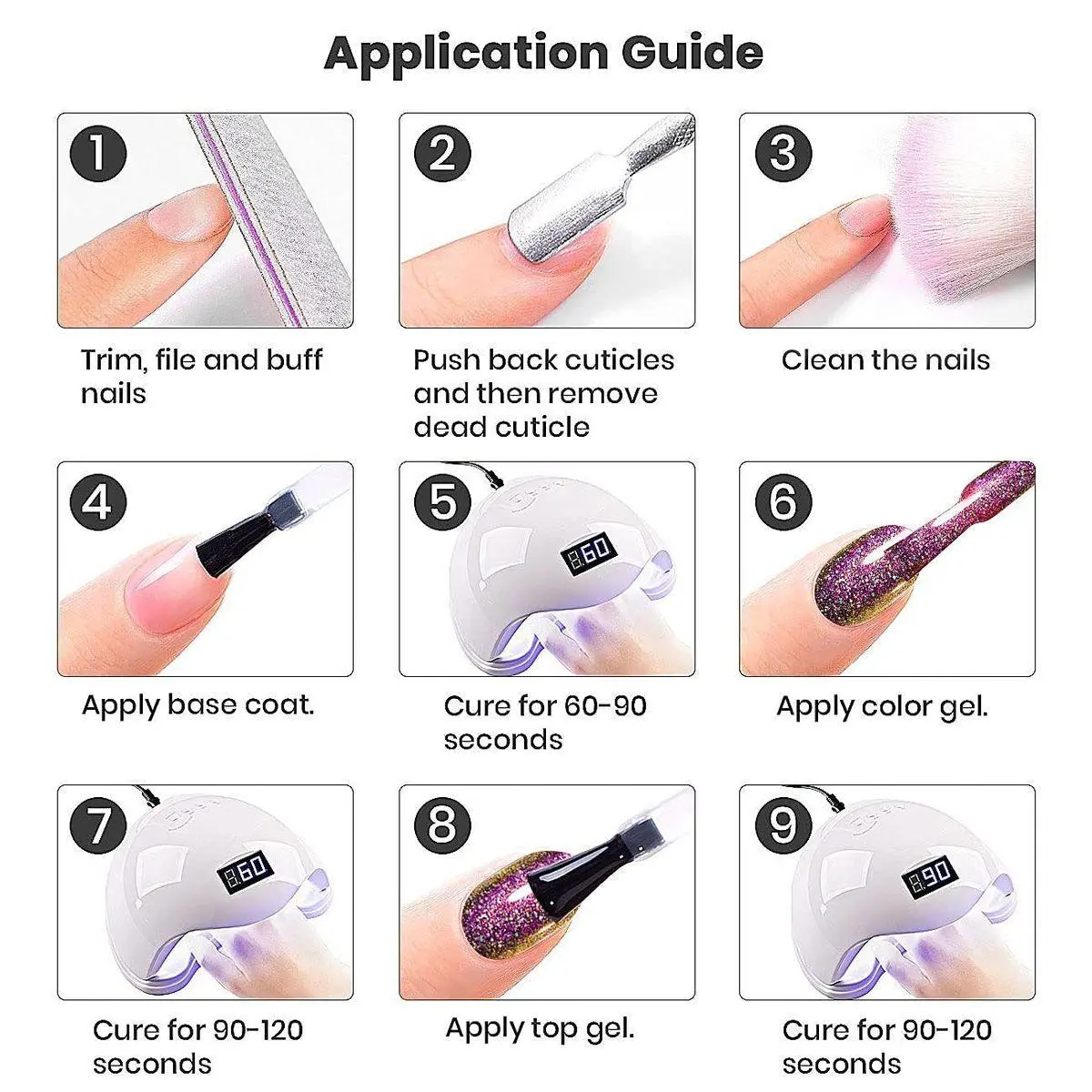 Application Guide

1

Trim, file and buff nails

2

Push back cuticles and then remove dead cuticle

3

Clean the nails

4

Apply base coat.

5

60

Cure for 60-90 seconds

6

Apply color gel.

7

60

Cure for 90-120 seconds

8

Apply top gel.

9

90

Cure for 90-120 seconds