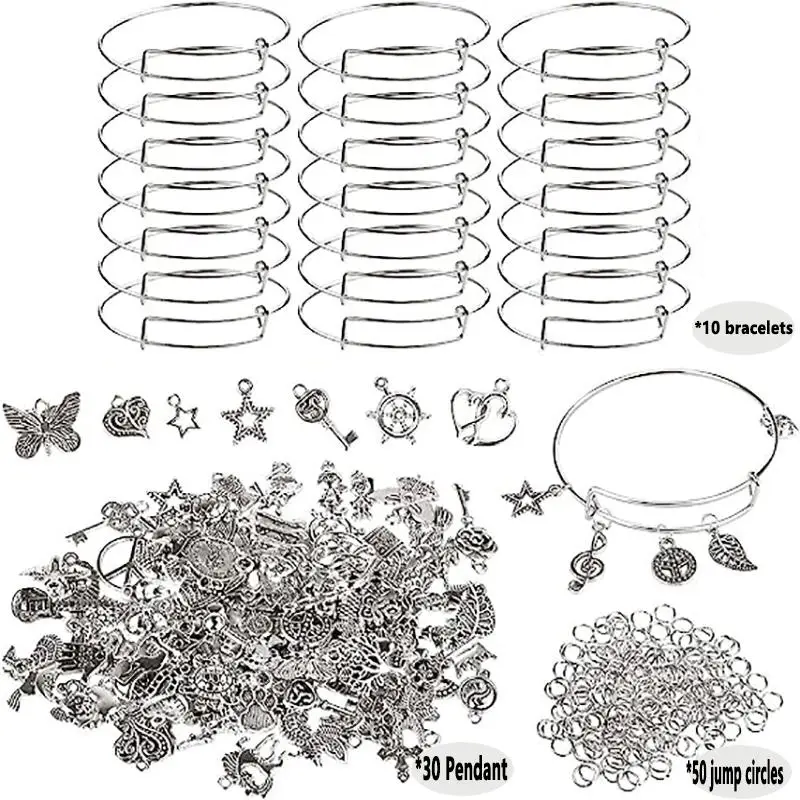 *10 bracelets

*30 Pendant

*50 jump circles