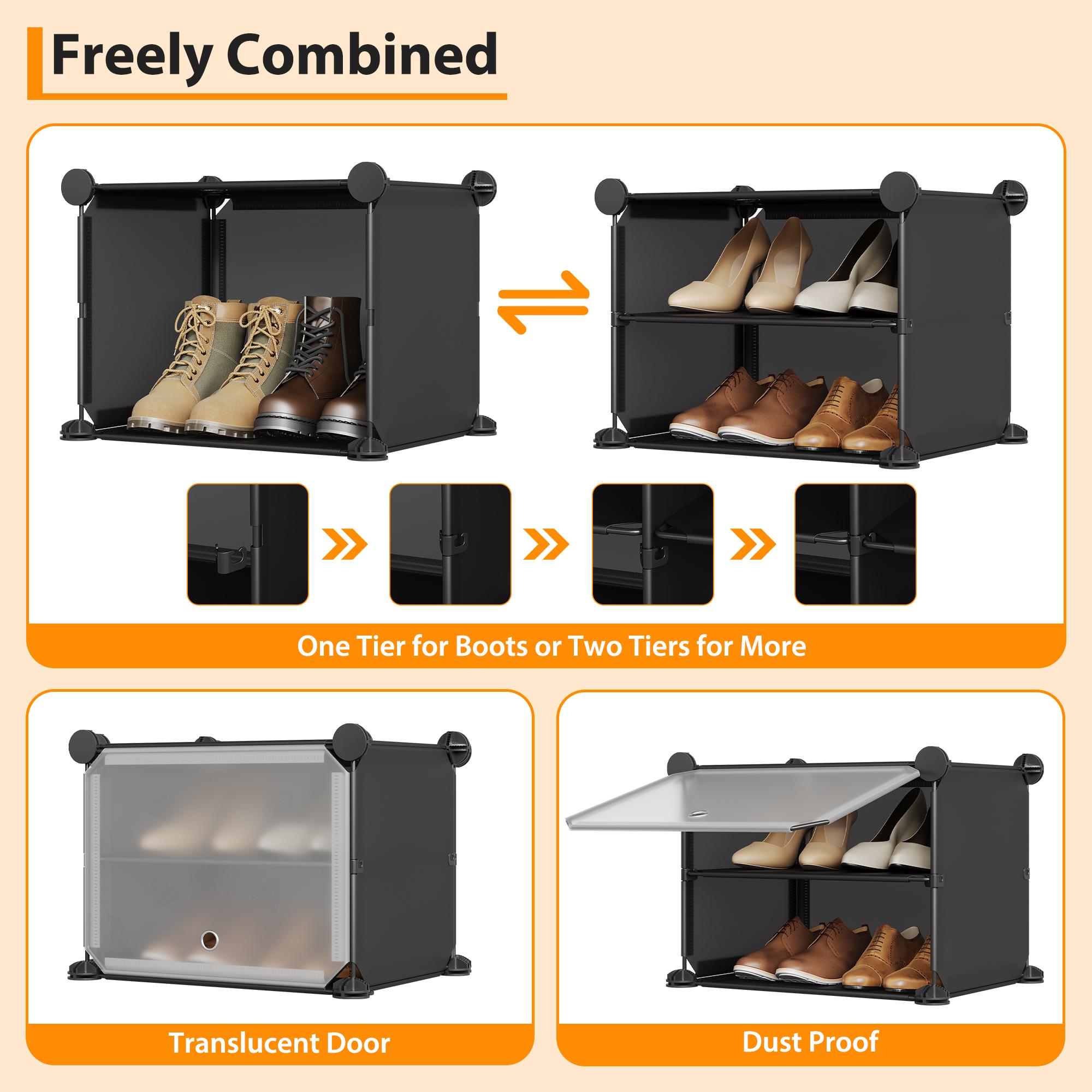 Freely Combined

One Tier for Boots or Two Tiers for More

Translucent Door

Dust Proof