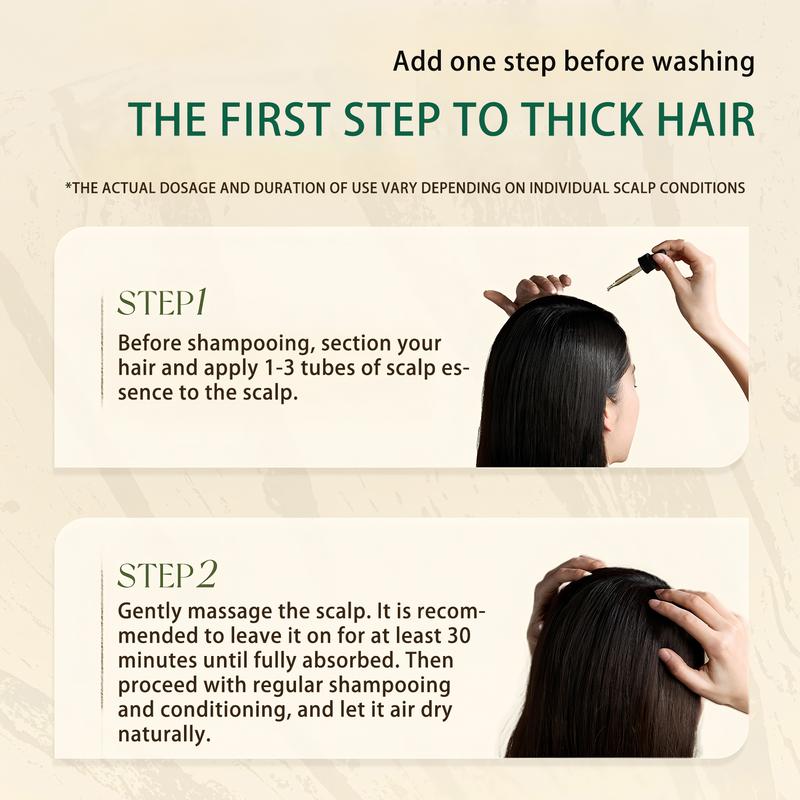 Add one step before washing

THE FIRST STEP TO THICK HAIR

*THE ACTUAL DOSAGE AND DURATION OF USE VARY DEPENDING ON INDIVIDUAL SCALP CONDITIONS

STEP1

Before shampooing, section your hair and apply 1-3 tubes of scalp essence to the scalp.

STEP2

Gently massage the scalp. It is recommended to leave it on for at least 30 minutes until fully absorbed. Then proceed with regular shampooing and conditioning, and let it air dry naturally.