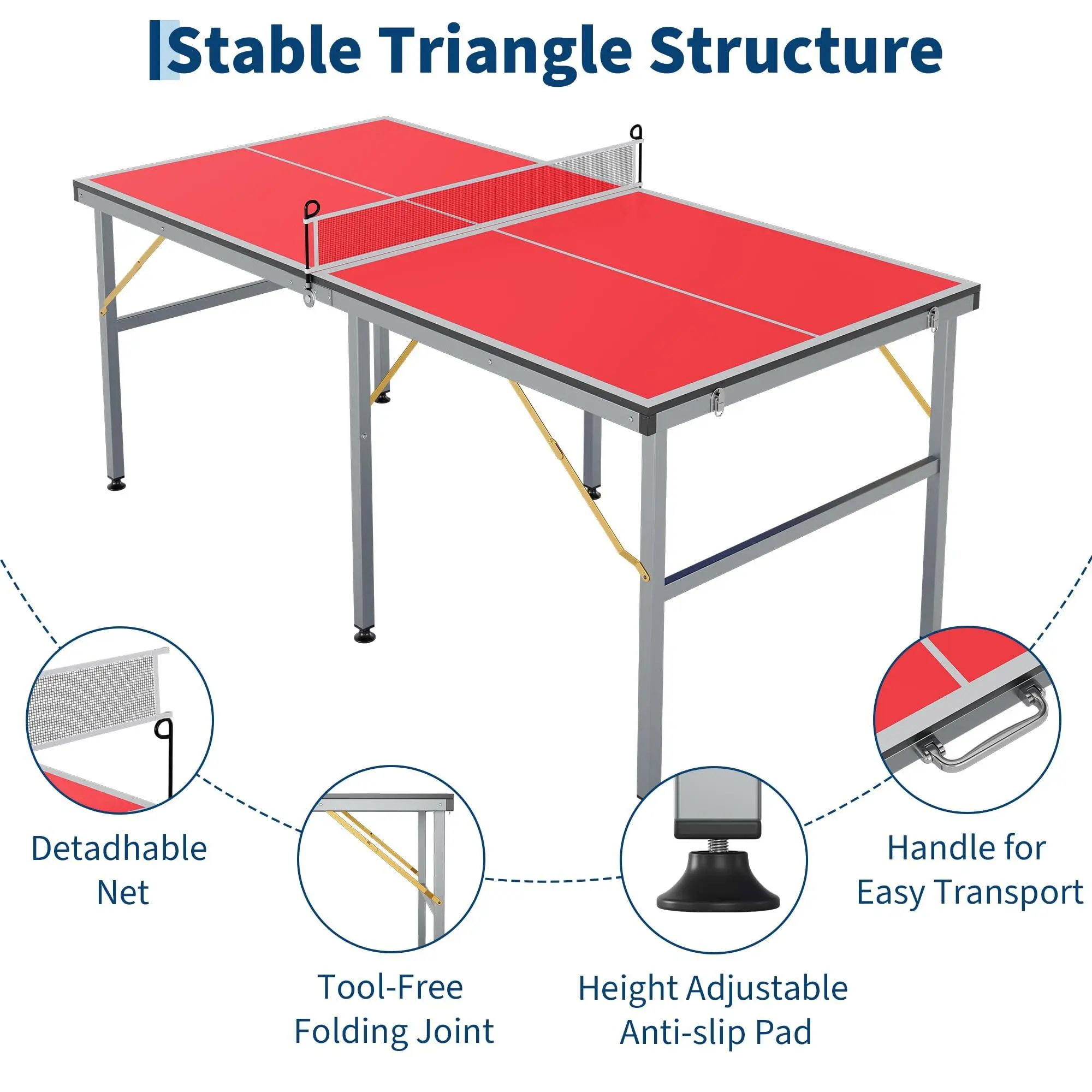 Stable Triangle Structure

Detadhable Net

Tool-Free Folding Joint

Height Adjustable Anti-slip Pad

Handle for Easy Transport