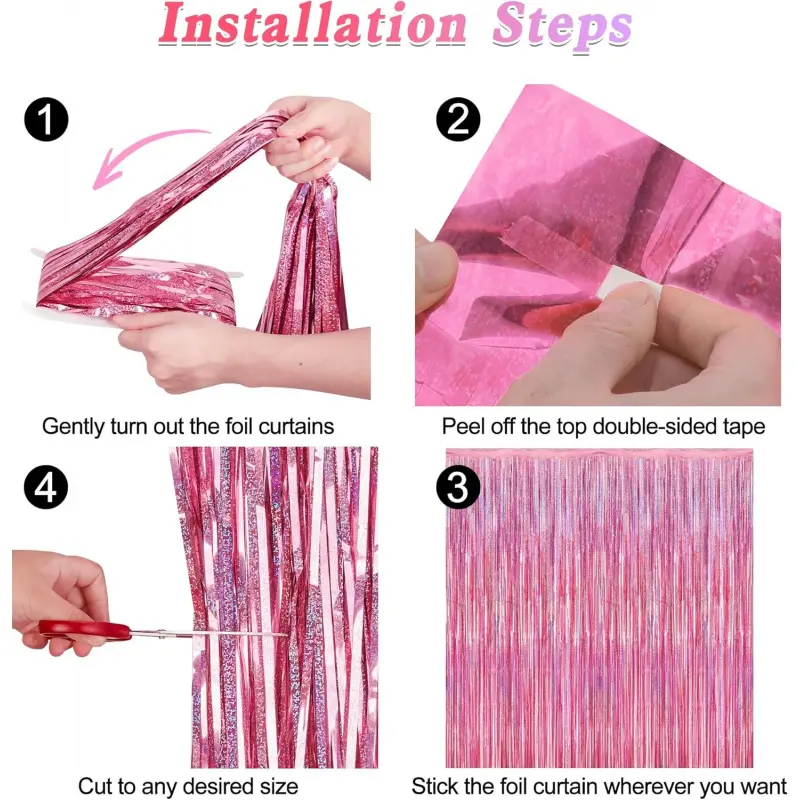 Installation Steps

1

Gently turn out the foil curtains

2

Peel off the top double-sided tape

4

Cut to any desired size

3

Stick the foil curtain wherever you want