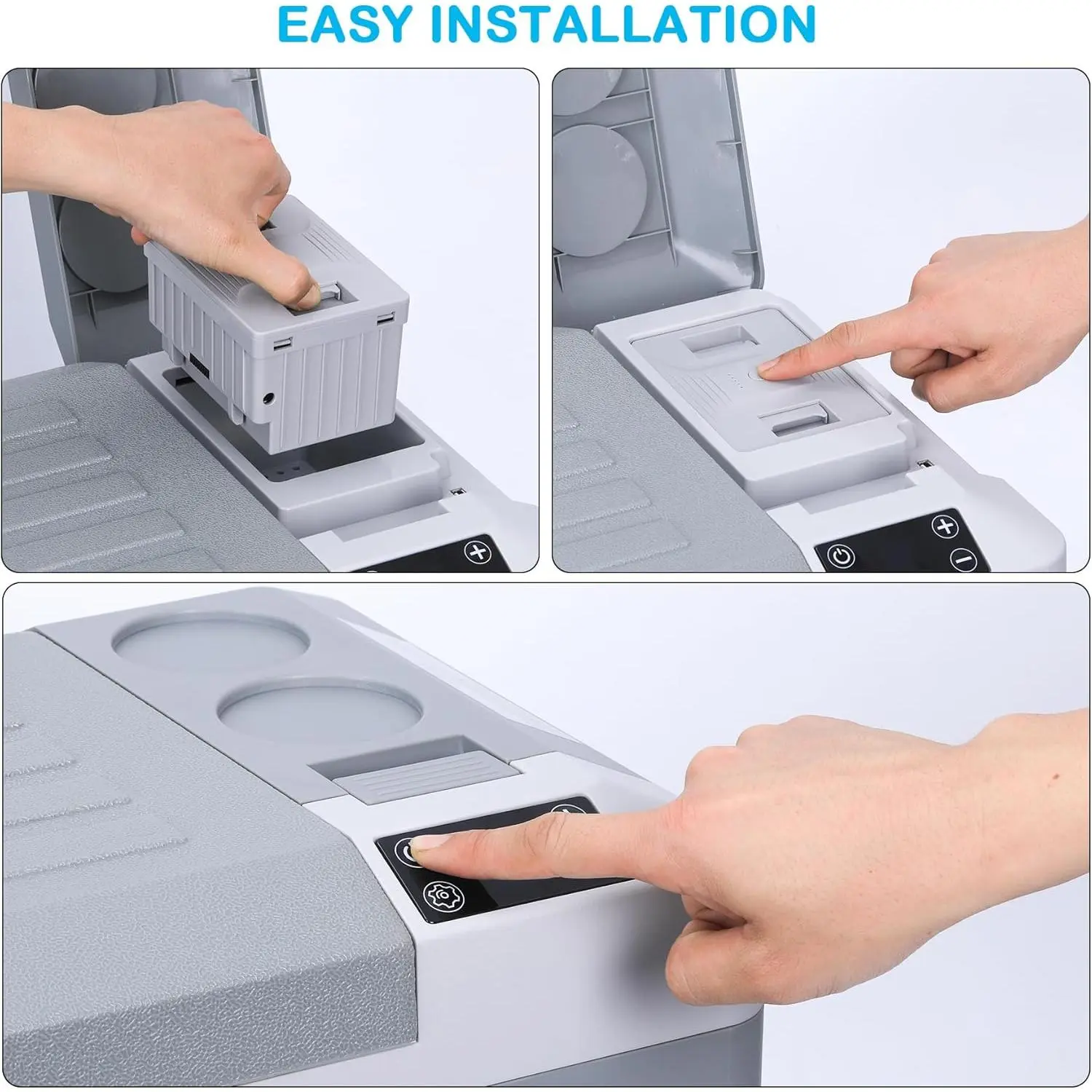 EASY INSTALLATION