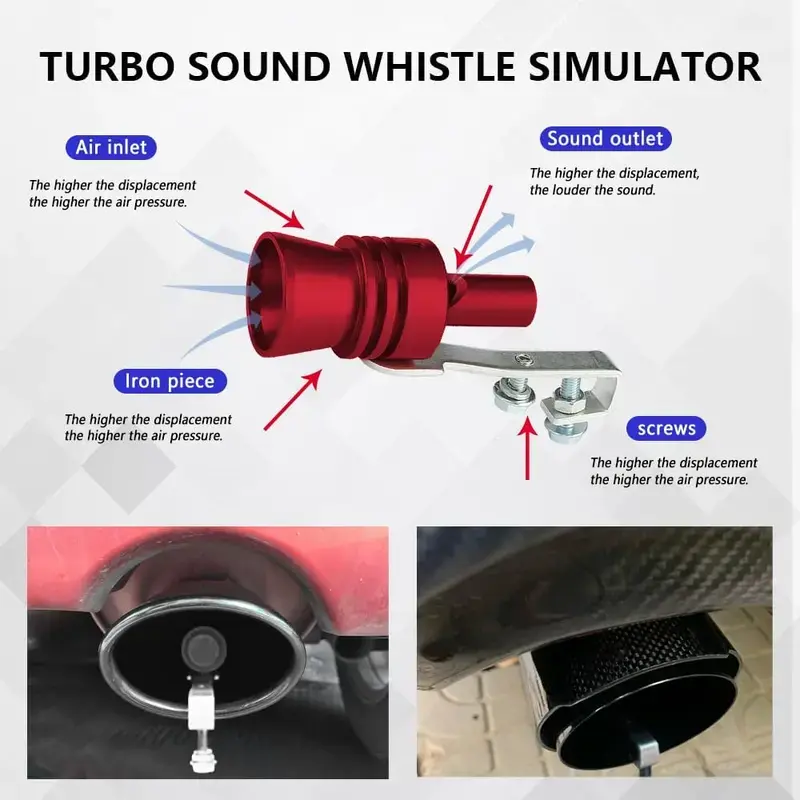 TURBO SOUND WHISTLE SIMULATOR

Air inlet

The higher the displacement the higher the air pressure.

Sound outlet

The higher the displacement, the louder the sound.

Iron piece

The higher the displacement the higher the air pressure.

screws

The higher the displacement the higher the air pressure.