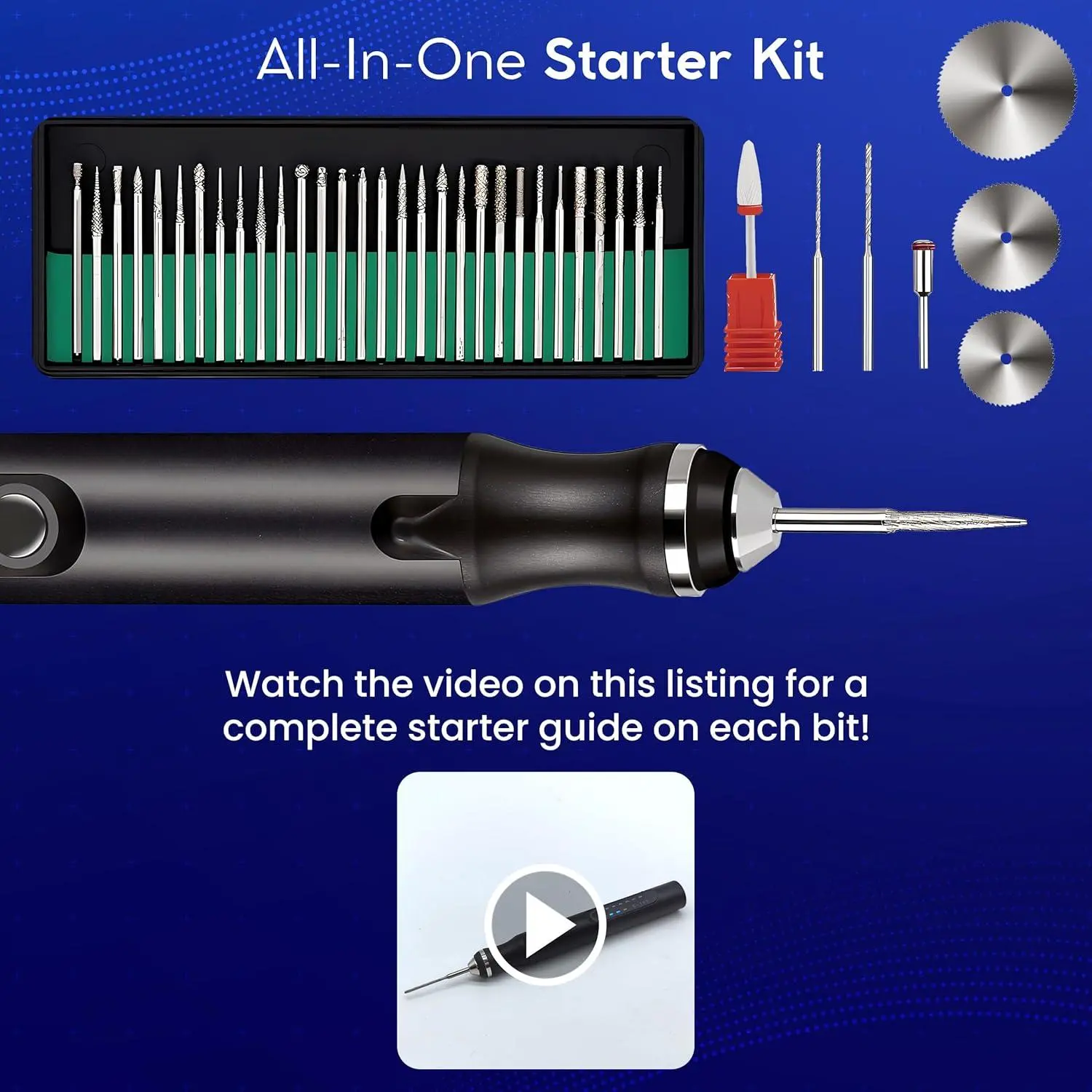 All-In-One Starter Kit

Watch the video on this listing for a complete starter guide on each bit!