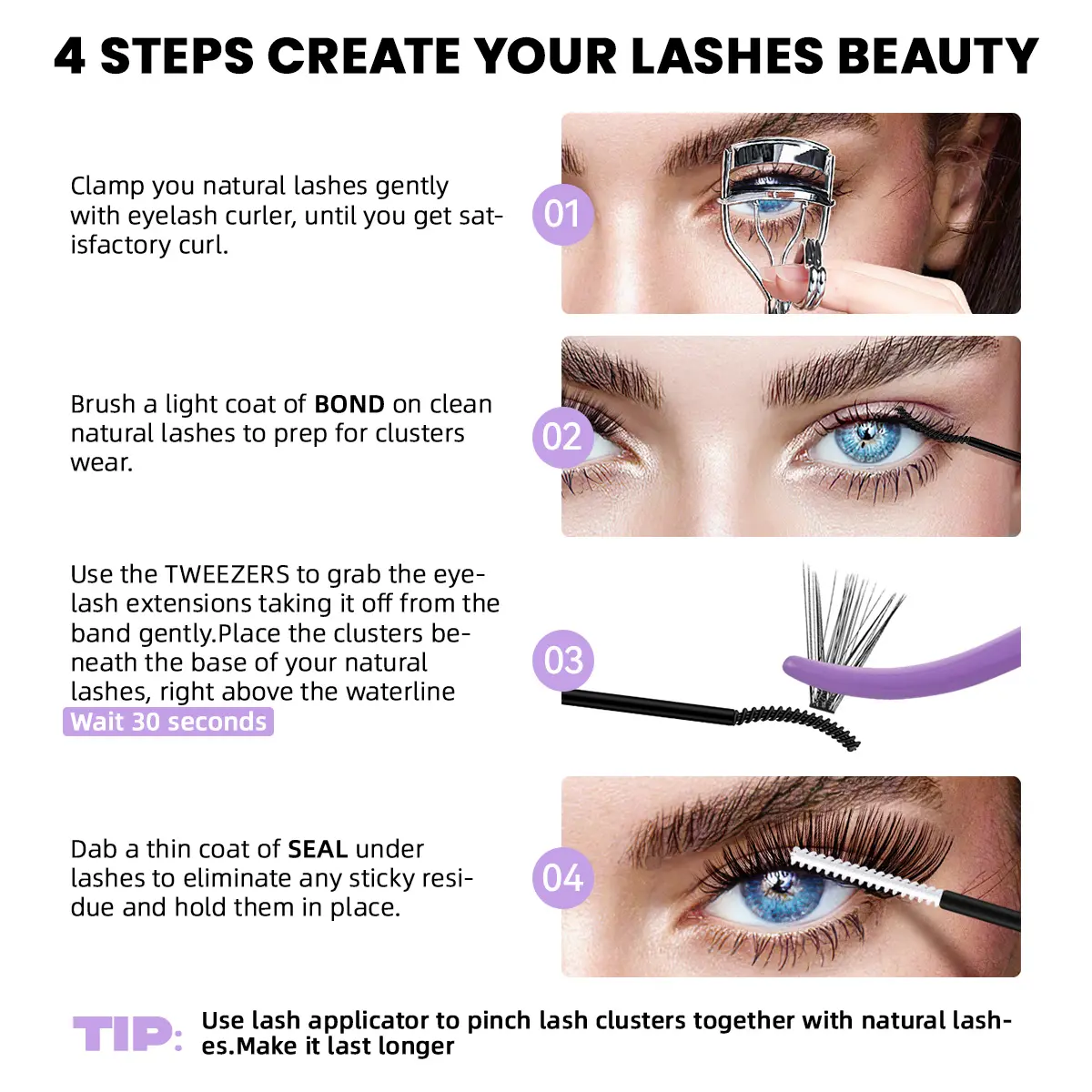 4 STEPS CREATE YOUR LASHES BEAUTY

Clamp you natural lashes gently with eyelash curler, until you get satisfactory curl.

01

Brush a light coat of BOND on clean natural lashes to prep for clusters wear.

02

Use the TWEEZERS to grab the eyelash extensions taking it off from the band gently.Place the clusters beneath the base of your natural lashes, right above the waterline

Wait 30 seconds

03

Dab a thin coat of SEAL under lashes to eliminate any sticky residue and hold them in place.

04

TIP: Use lash applicator to pinch lash clusters together with natural lashes.Make it last longer