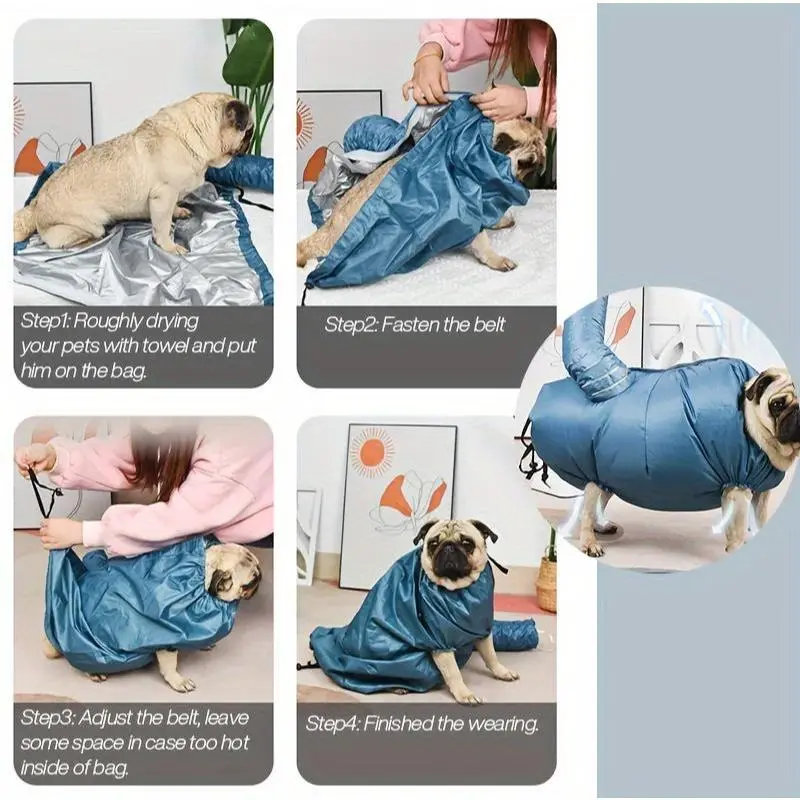 Step1: Roughly drying your pets with towel and put him on the bag.

Step2: Fasten the belt

Step3: Adjust the belt, leave some space in case too hot inside of bag.

Step4: Finished the wearing.