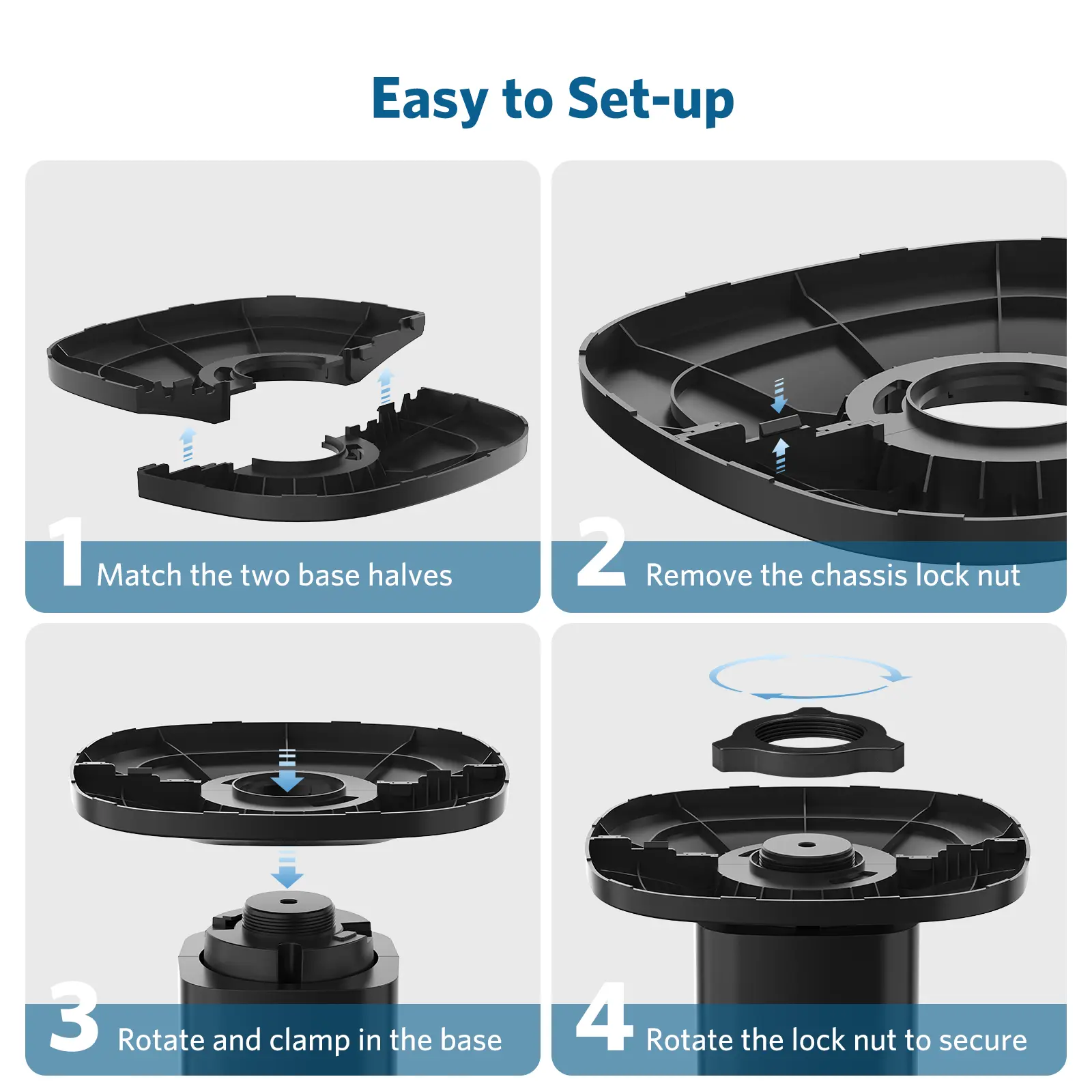 Easy to Set-up

1 Match the two base halves

2 Remove the chassis lock nut

3 Rotate and clamp in the base

4 Rotate the lock nut to secure