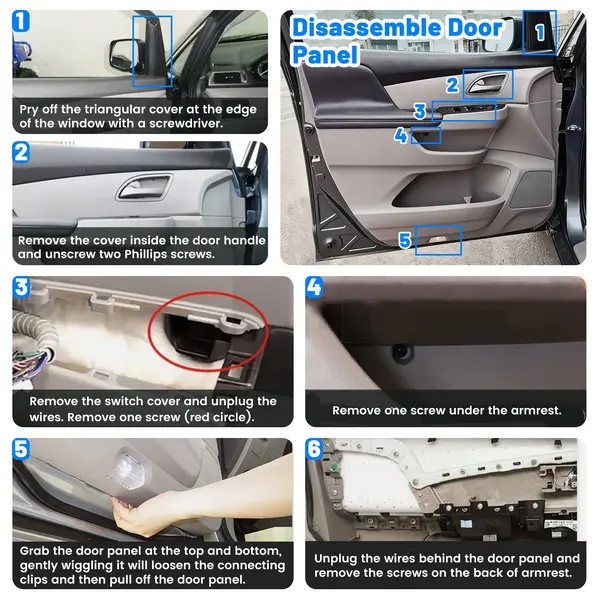 1

Pry off the triangular cover at the edge of the window with a screwdriver.

Disassemble Door Panel

1

2

3

4

5

2

Remove the cover inside the door handle and unscrew two Phillips screws.

3

Remove the switch cover and unplug the wires. Remove one screw (red circle).

4

Remove one screw under the armrest.

5

Grab the door panel at the top and bottom, gently wiggling it will loosen the connecting clips and then pull off the door panel.

6

Unplug the wires behind the door panel and remove the screws on the back of armrest.