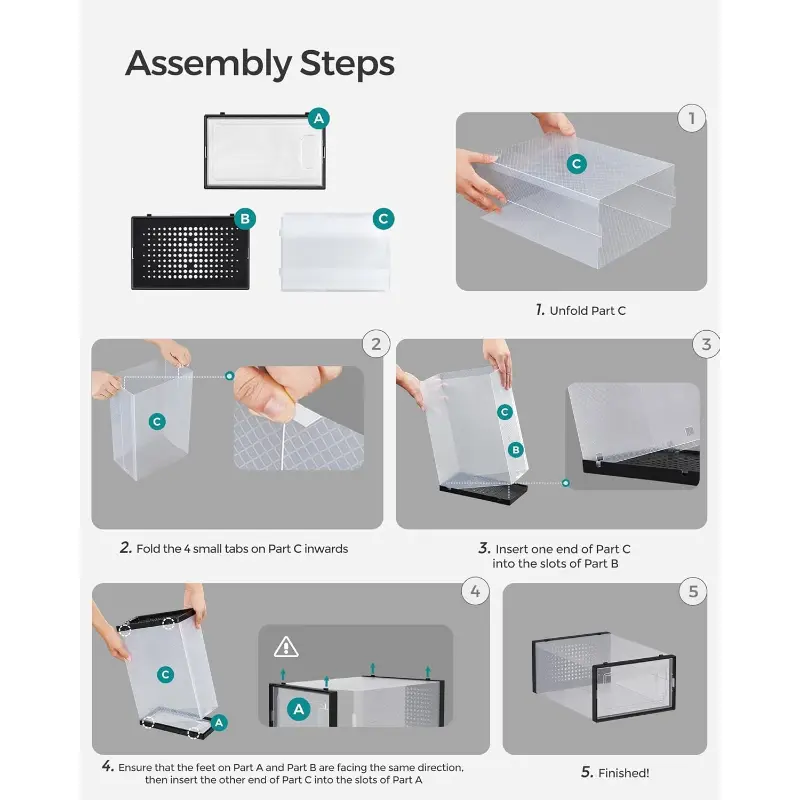 Assembly Steps

A

B

C

1

C

1. Unfold Part C

2

C

2. Fold the 4 small tabs on Part C inwards

3

C

B

3. Insert one end of Part C into the slots of Part B

4

C

A

A

4. Ensure that the feet on Part A and Part B are facing the same direction, then insert the other end of Part C into the slots of Part A

5

5. Finished!