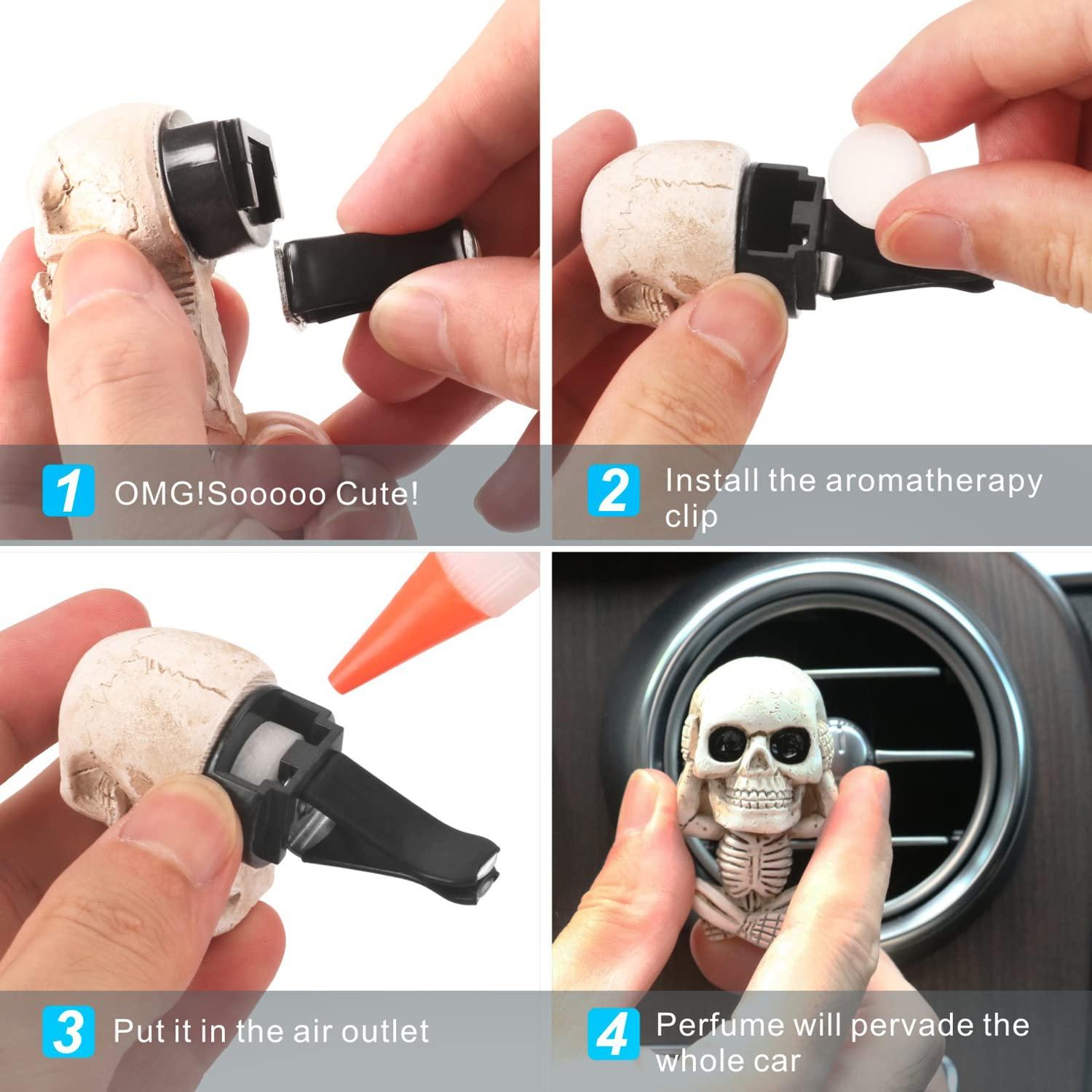 1 OMG!Sooooo Cute!

2 Install the aromatherapy clip

3 Put it in the air outlet

4 Perfume will pervade the whole car