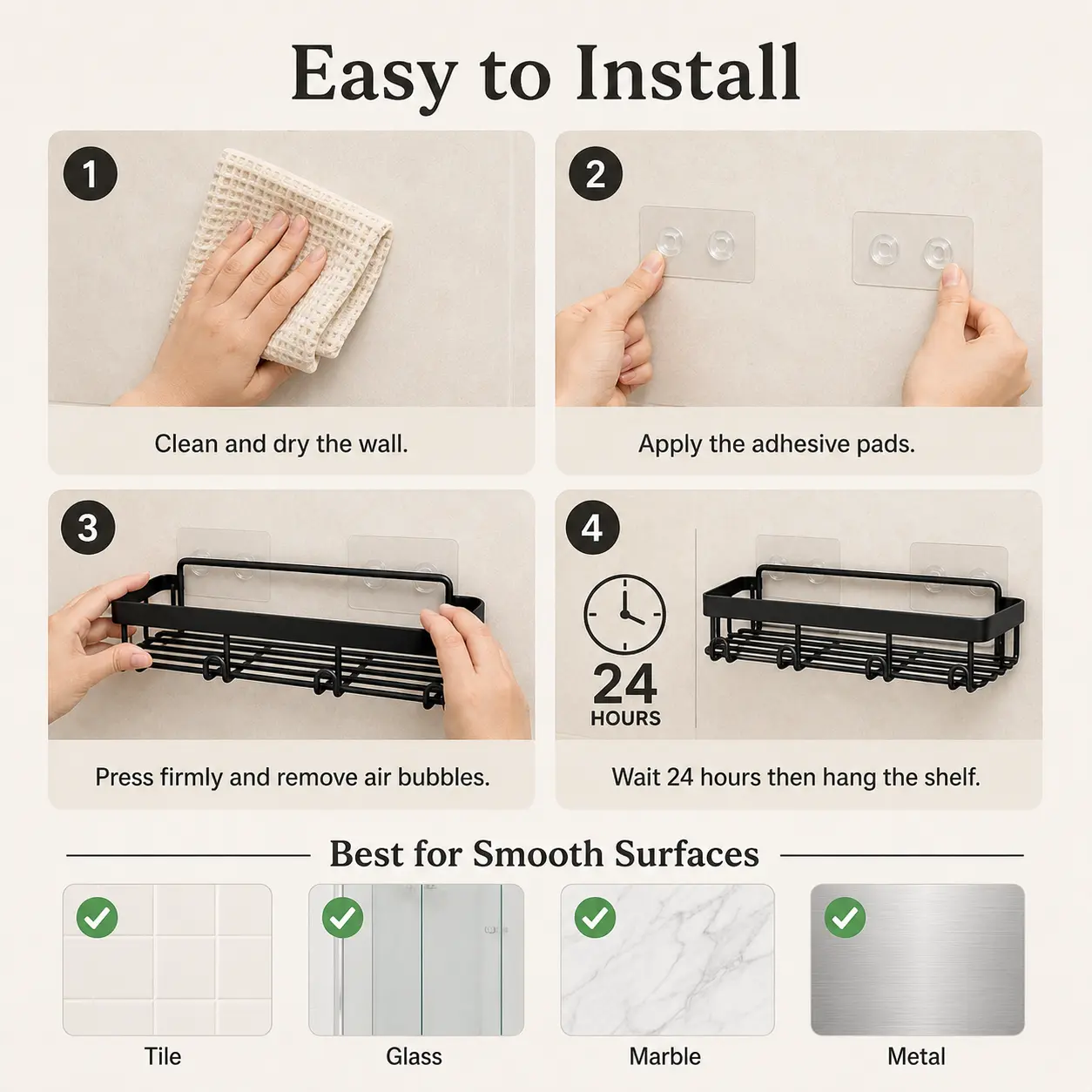 Easy to Install

1
Clean and dry the wall.

2
Apply the adhesive pads.

3
Press firmly and remove air bubbles.

4
24
HOURS
Wait 24 hours then hang the shelf.

Best for Smooth Surfaces

Tile

Glass

Marble

Metal