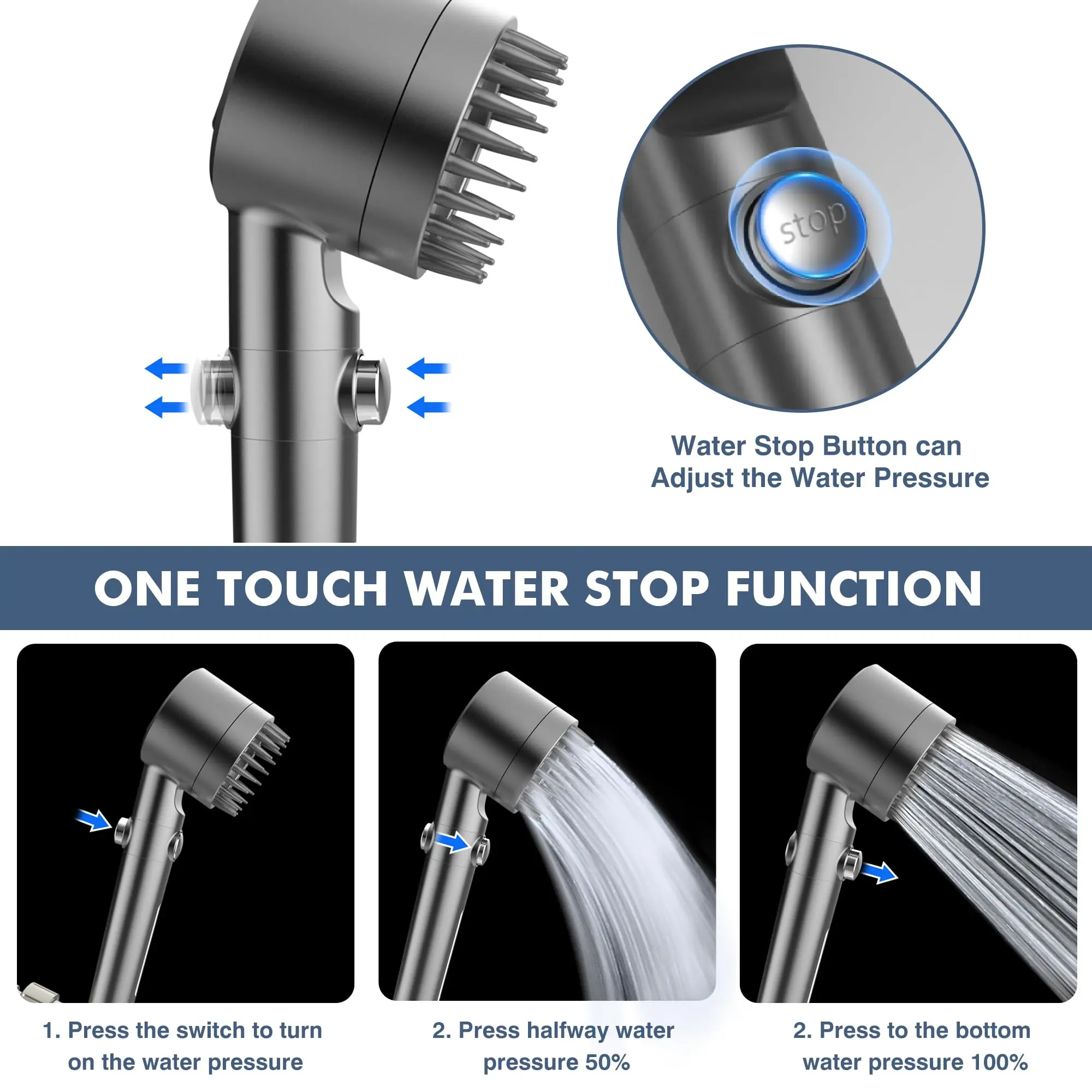 stop

Water Stop Button can Adjust the Water Pressure

ONE TOUCH WATER STOP FUNCTION

1. Press the switch to turn on the water pressure

2. Press halfway water pressure 50%

2. Press to the bottom water pressure 100%