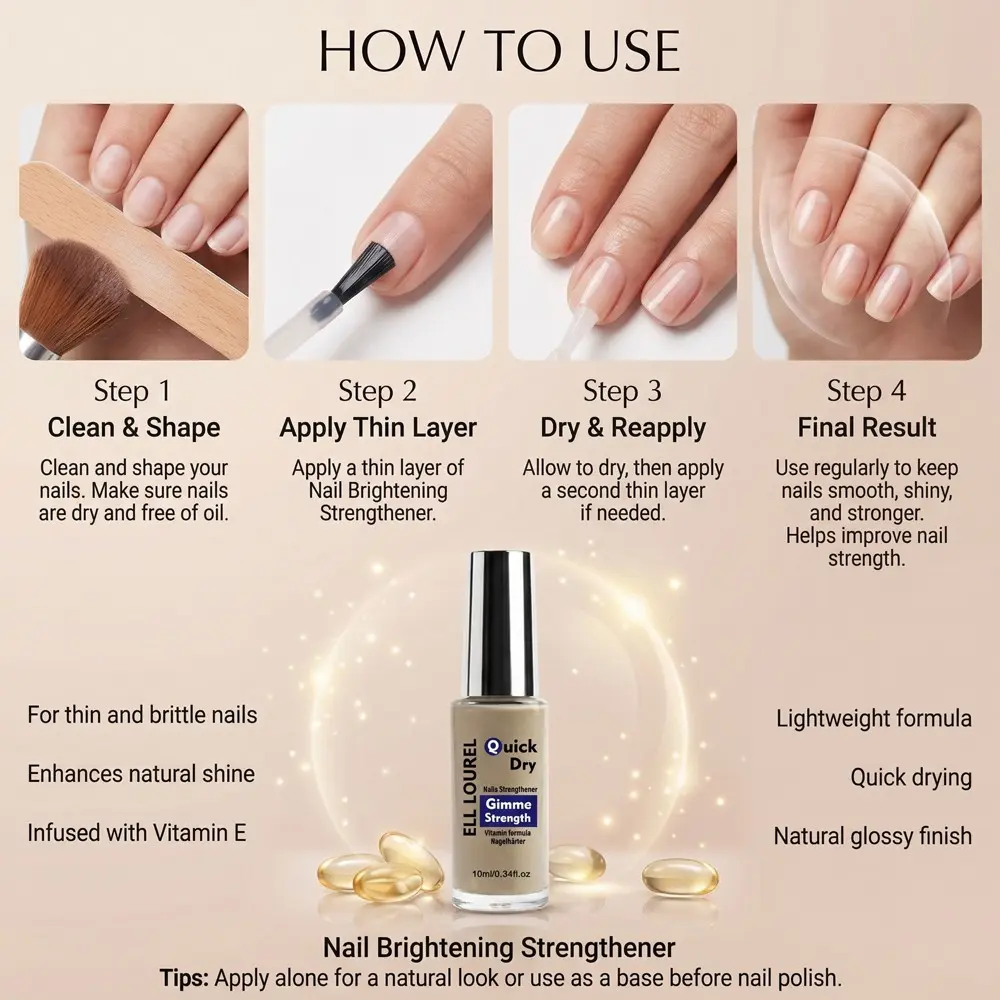 HOW TO USE

Step 1
Clean & Shape
Clean and shape your nails. Make sure nails are dry and free of oil.

Step 2
Apply Thin Layer
Apply a thin layer of Nail Brightening Strengthener.

Step 3
Dry & Reapply
Allow to dry, then apply a second thin layer if needed.

Step 4
Final Result
Use regularly to keep nails smooth, shiny, and stronger. Helps improve nail strength.

For thin and brittle nails

Enhances natural shine

Infused with Vitamin E

ELL LOUREL
Quick Dry
Nails Strengthener
Gimme Strength
Vitamin formula
Nagelhärter
10ml/0.34fl.oz

Lightweight formula

Quick drying

Natural glossy finish

Nail Brightening Strengthener
Tips: Apply alone for a natural look or use as a base before nail polish.