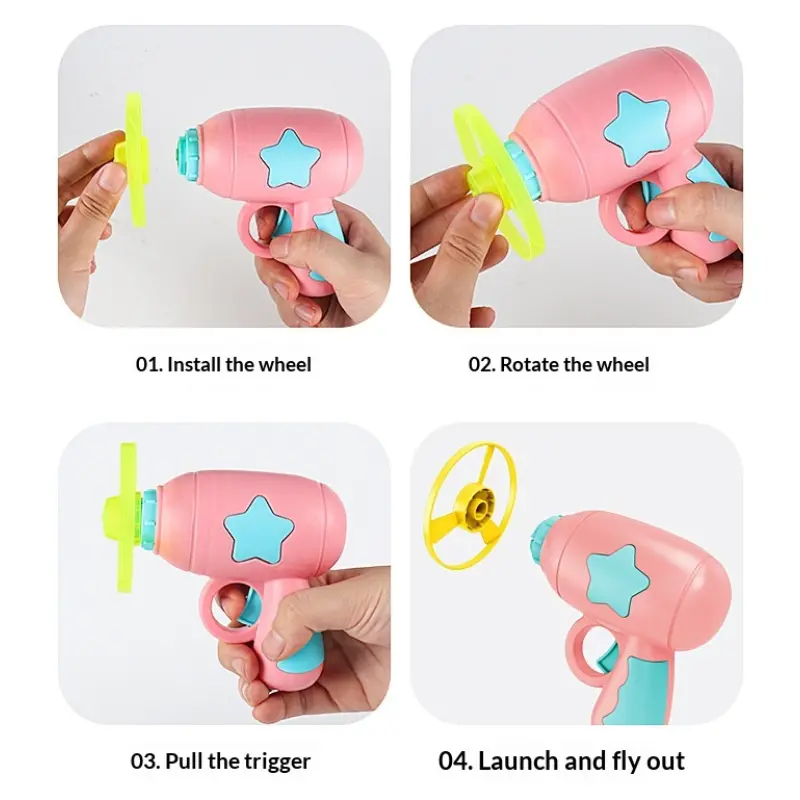 01. Install the wheel

02. Rotate the wheel

03. Pull the trigger

04. Launch and fly out