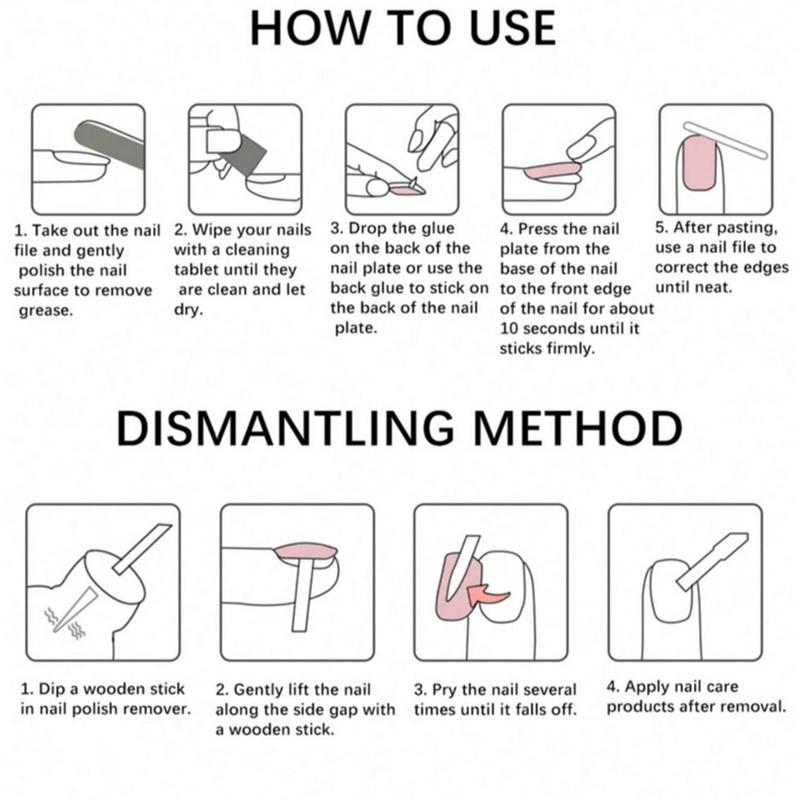 HOW TO USE

1. Take out the nail file and gently polish the nail surface to remove grease.

2. Wipe your nails with a cleaning tablet until they are clean and let dry.

3. Drop the glue on the back of the nail plate or use the back glue to stick on the back of the nail plate.

4. Press the nail plate from the base of the nail to the front edge of the nail for about 10 seconds until it sticks firmly.

5. After pasting, use a nail file to correct the edges until neat.

DISMANTLING METHOD

1. Dip a wooden stick in nail polish remover.

2. Gently lift the nail along the side gap with a wooden stick.

3. Pry the nail several times until it falls off.

4. Apply nail care products after removal.