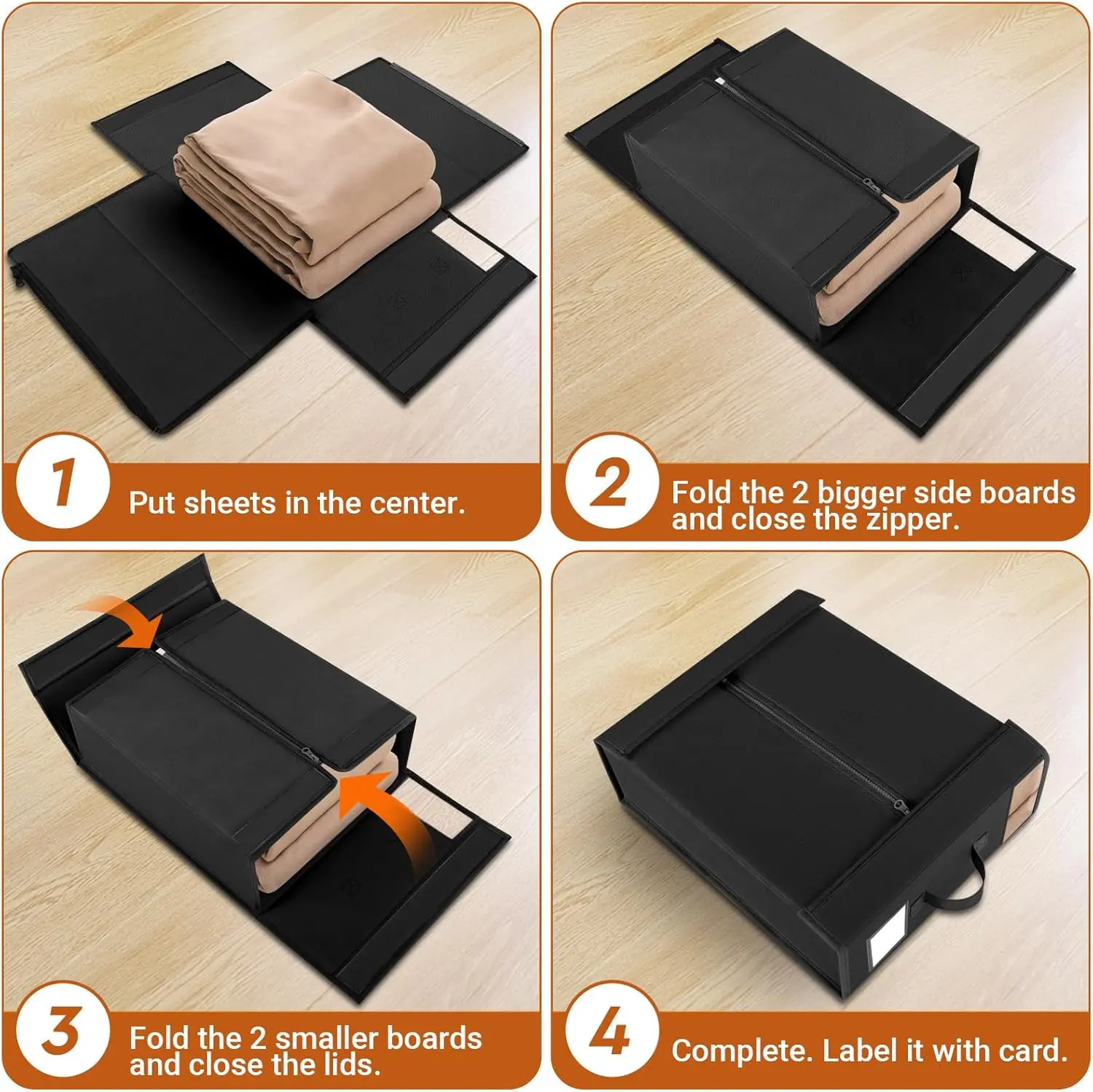 1
Put sheets in the center.

2
Fold the 2 bigger side boards and close the zipper.

3
Fold the 2 smaller boards and close the lids.

4
Complete. Label it with card.