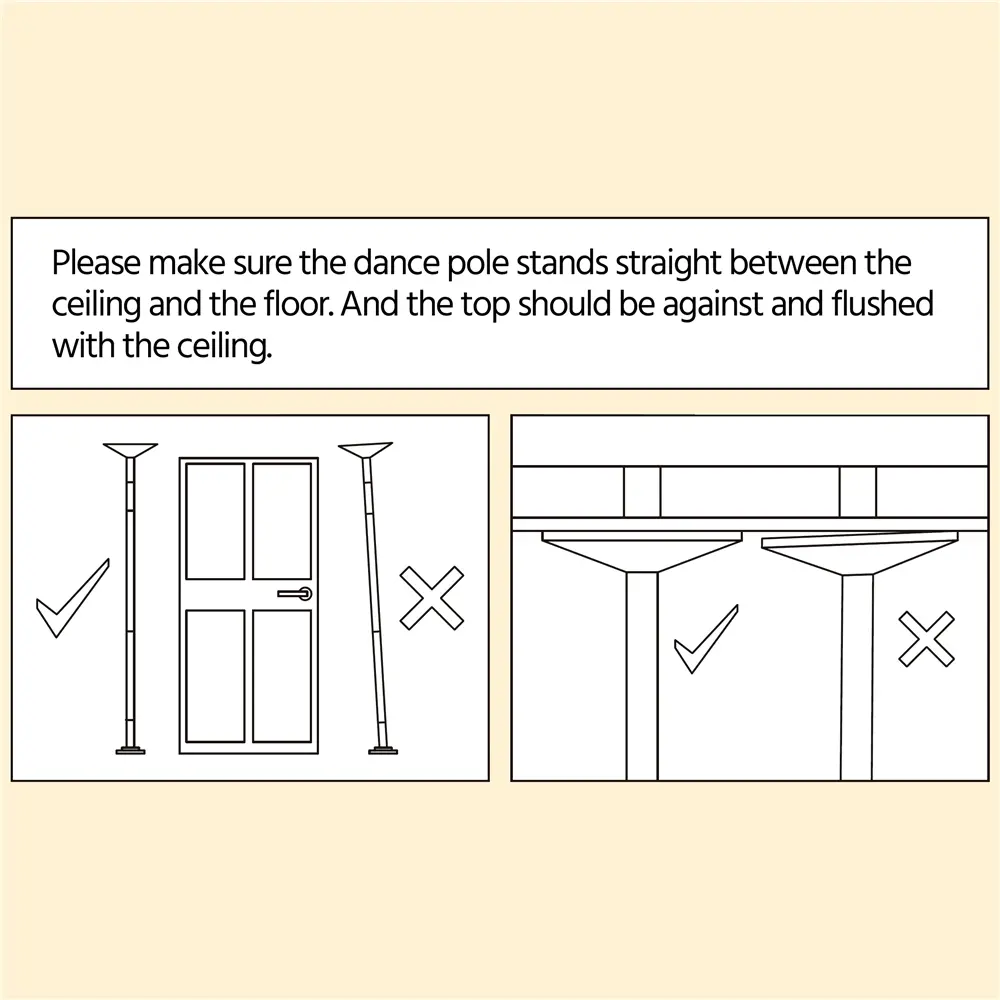 Please make sure the dance pole stands straight between the ceiling and the floor. And the top should be against and flushed with the ceiling.