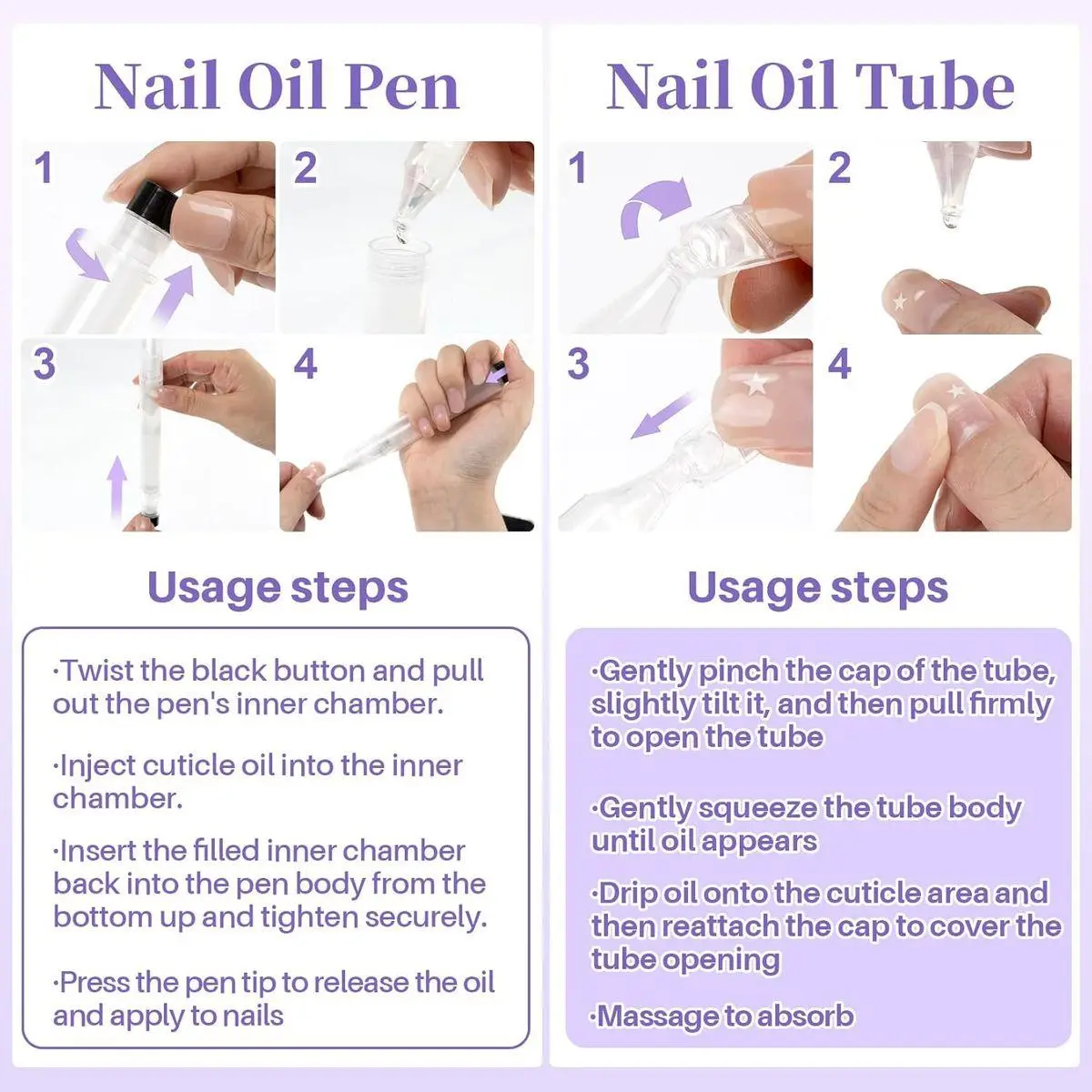 Nail Oil Pen

1
2
3
4

Usage steps

·Twist the black button and pull out the pen's inner chamber.

·Inject cuticle oil into the inner chamber.

·Insert the filled inner chamber back into the pen body from the bottom up and tighten securely.

·Press the pen tip to release the oil and apply to nails

Nail Oil Tube

1
2
3
4

Usage steps

·Gently pinch the cap of the tube, slightly tilt it, and then pull firmly to open the tube

·Gently squeeze the tube body until oil appears

·Drip oil onto the cuticle area and then reattach the cap to cover the tube opening

·Massage to absorb