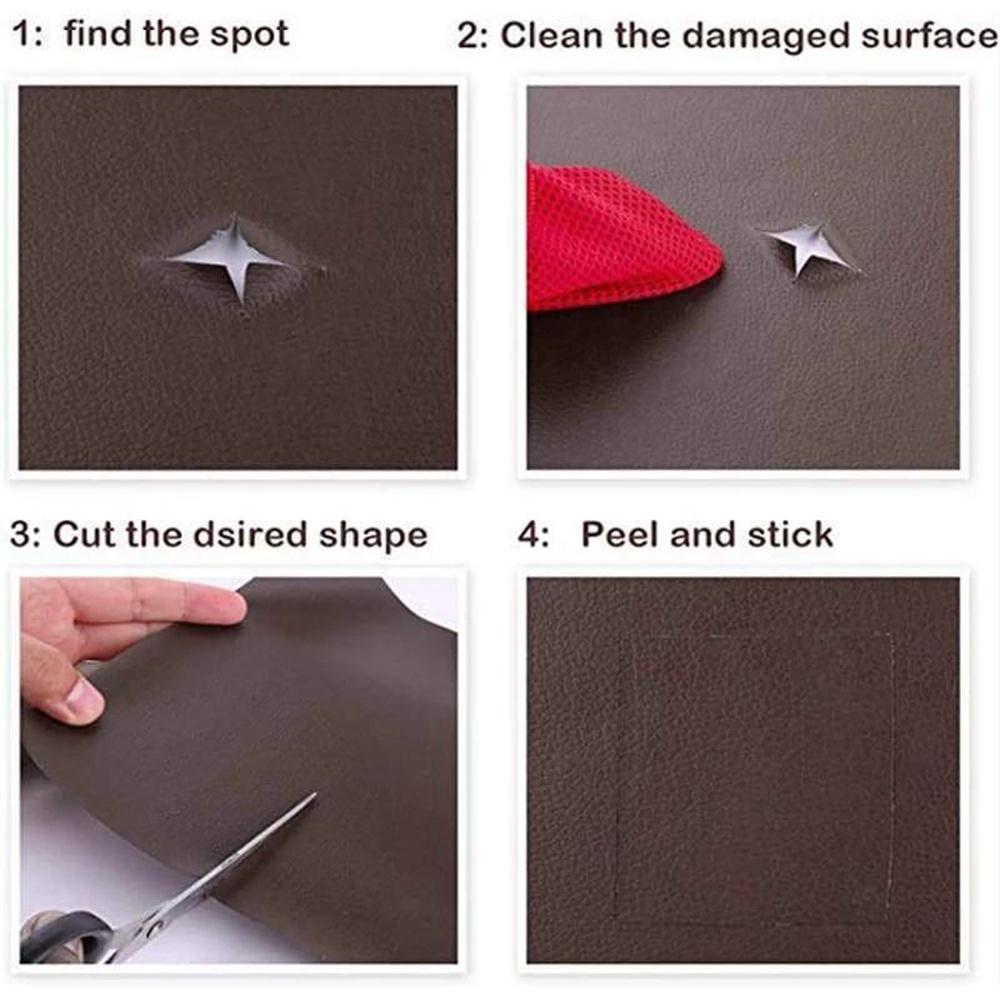 1: find the spot

2: Clean the damaged surface

3: Cut the dsired shape

4: Peel and stick